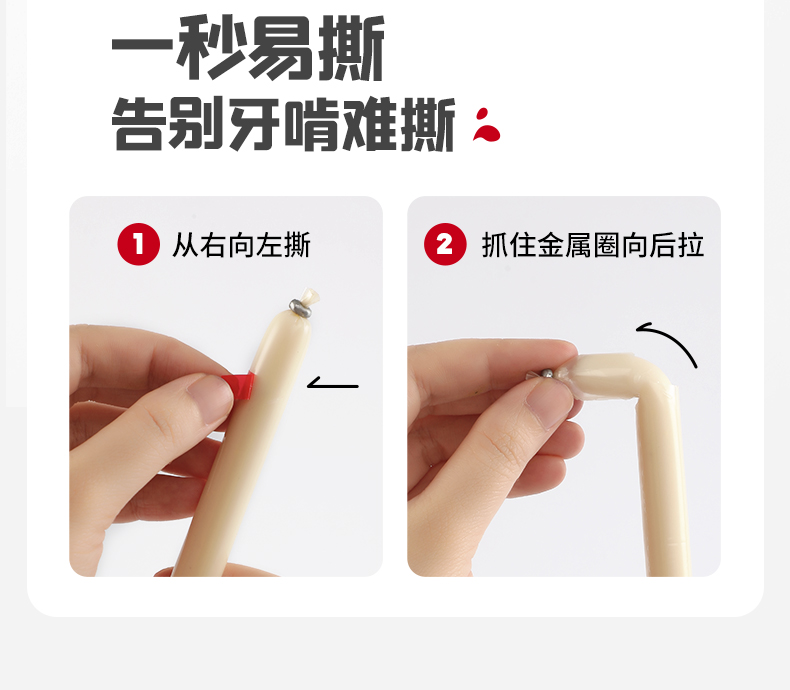 一秒易撕
告别牙啃难撕

1 从右向左撕

2 抓住金属圈向后拉