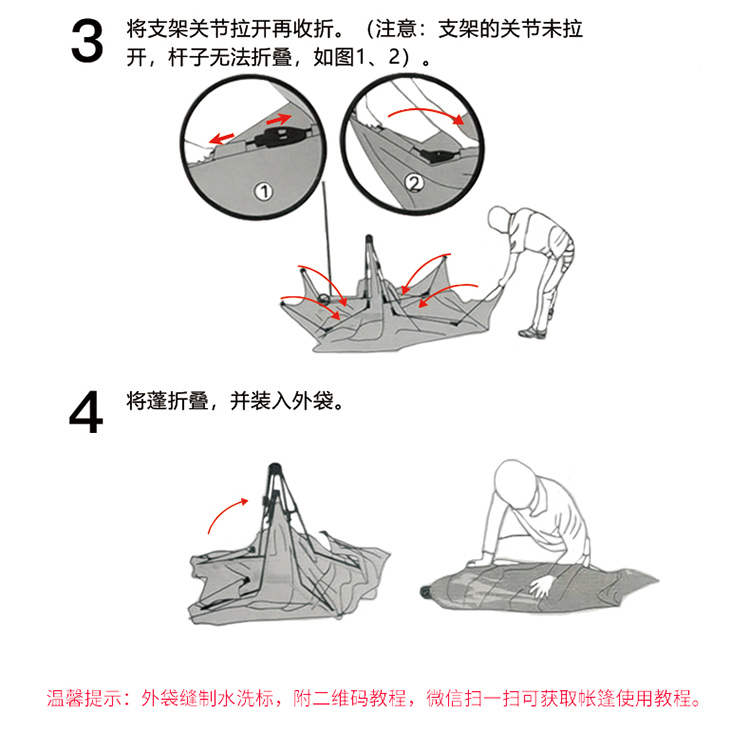 3 将支架关节拉开再收折。（注意：支架的关节未拉开，杆子无法折叠，如图1、2）。

①

②

4 将蓬折叠，并装入外袋。

温馨提示：外袋缝制水洗标，附二维码教程，微信扫一扫可获取帐篷使用教程。