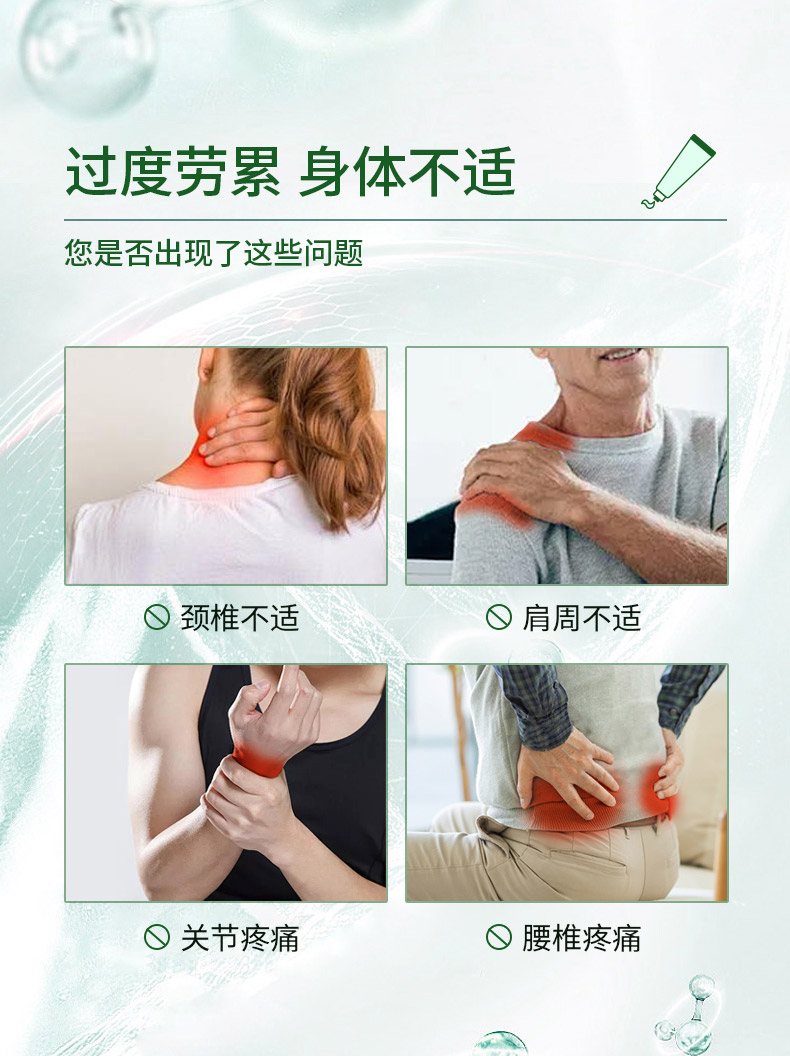 过度劳累 身体不适

您是否出现了这些问题

颈椎不适

肩周不适

关节疼痛

腰椎疼痛