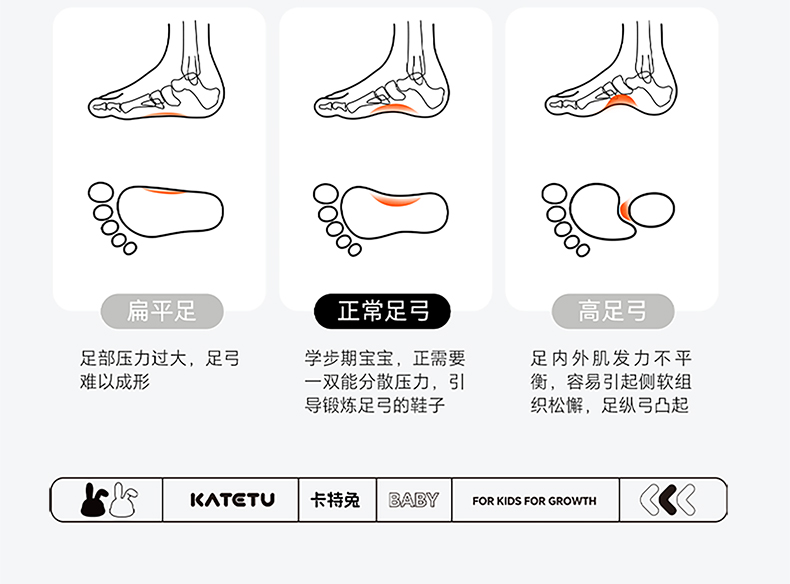 扁平足

足部压力过大，足弓难以成形

正常足弓

学步期宝宝，正需要一双能分散压力，引导锻炼足弓的鞋子

高足弓

足内外肌发力不平衡，容易引起侧软组织松懈，足纵弓凸起

KATETU 卡特兔 BABY FOR KIDS FOR GROWTH