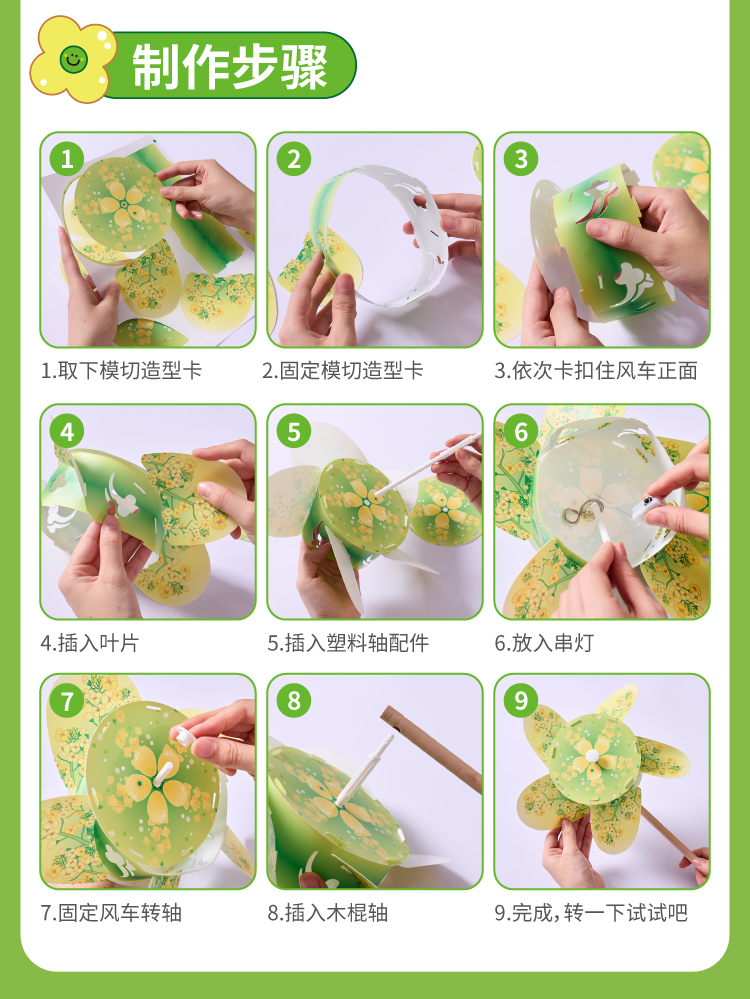 制作步骤

1

1.取下模切造型卡

2

2.固定模切造型卡

3

3.依次卡扣住风车正面

4

4.插入叶片

5

5.插入塑料轴配件

6

6.放入串灯

7

7.固定风车转轴

8

8.插入木棍轴

9

9.完成，转一下试试吧