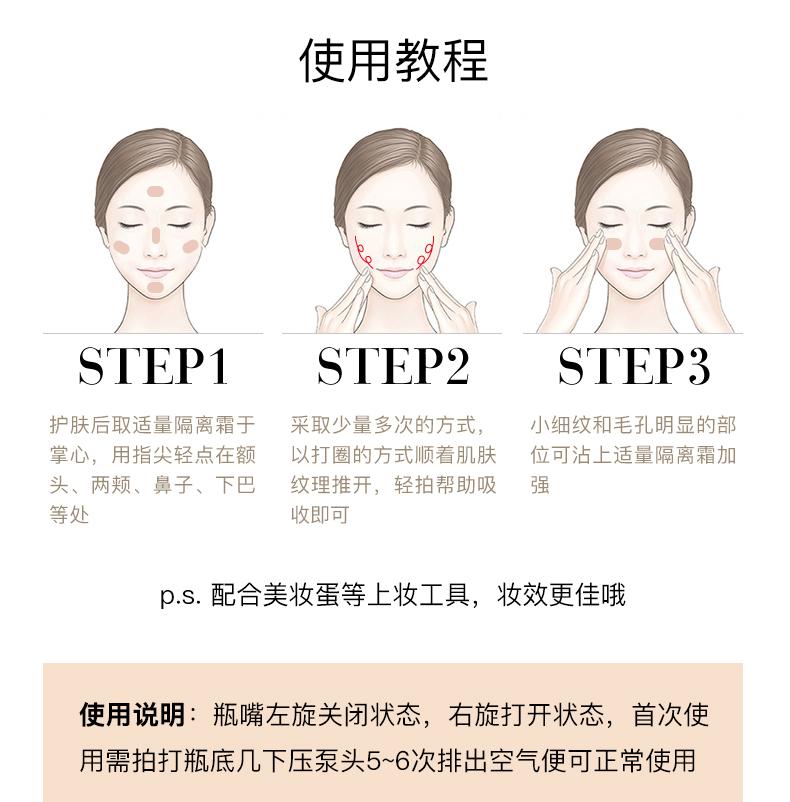 使用教程

STEP1

护肤后取适量隔离霜于掌心，用指尖轻点在额头、两颊、鼻子、下巴等处

STEP2

采取少量多次的方式，以打圈的方式顺着肌肤纹理推开，轻拍帮助吸收即可

STEP3

小细纹和毛孔明显的部位可沾上适量隔离霜加强

p.s. 配合美妆蛋等上妆工具，妆效更佳哦

使用说明：瓶嘴左旋关闭状态，右旋打开状态，首次使用需拍打瓶底几下压泵头5~6次排出空气便可正常使用