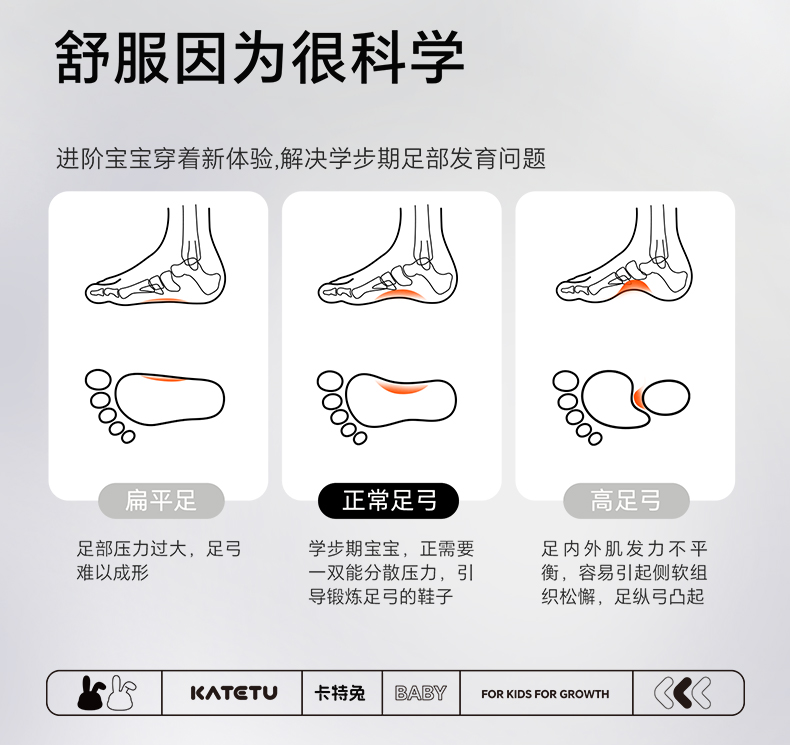 舒服因为很科学

进阶宝宝穿着新体验,解决学步期足部发育问题

扁平足

足部压力过大，足弓难以成形

正常足弓

学步期宝宝，正需要一双能分散压力，引导锻炼足弓的鞋子

高足弓

足内外肌发力不平衡，容易引起侧软组织松懈，足纵弓凸起

KATETU

卡特兔

BABY

FOR KIDS FOR GROWTH