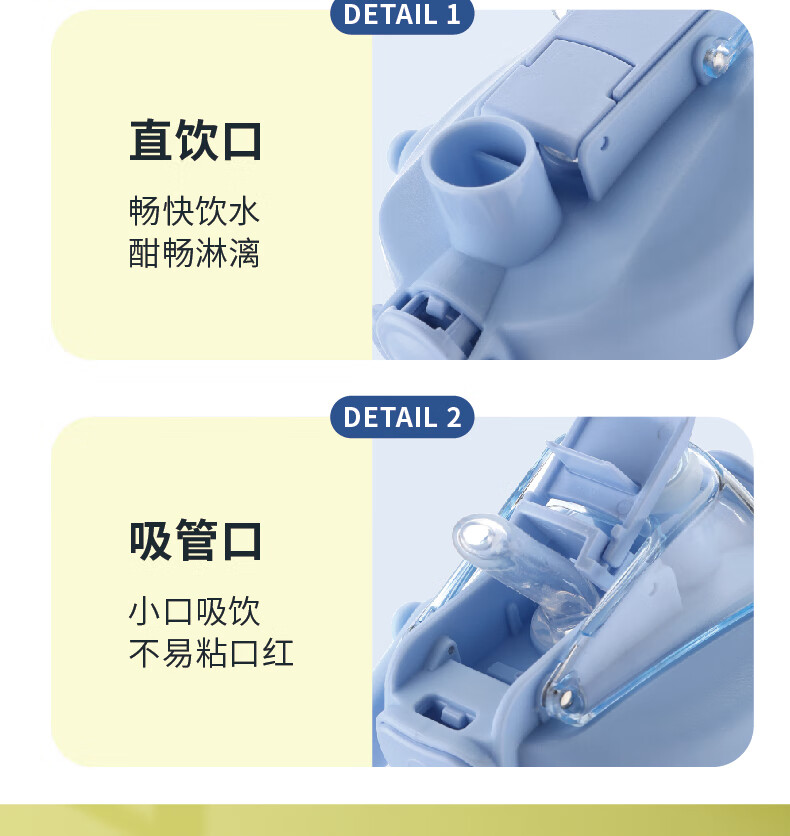 DETAIL 1

直饮口

畅快饮水
酣畅淋漓

DETAIL 2

吸管口

小口吸饮
不易粘口红