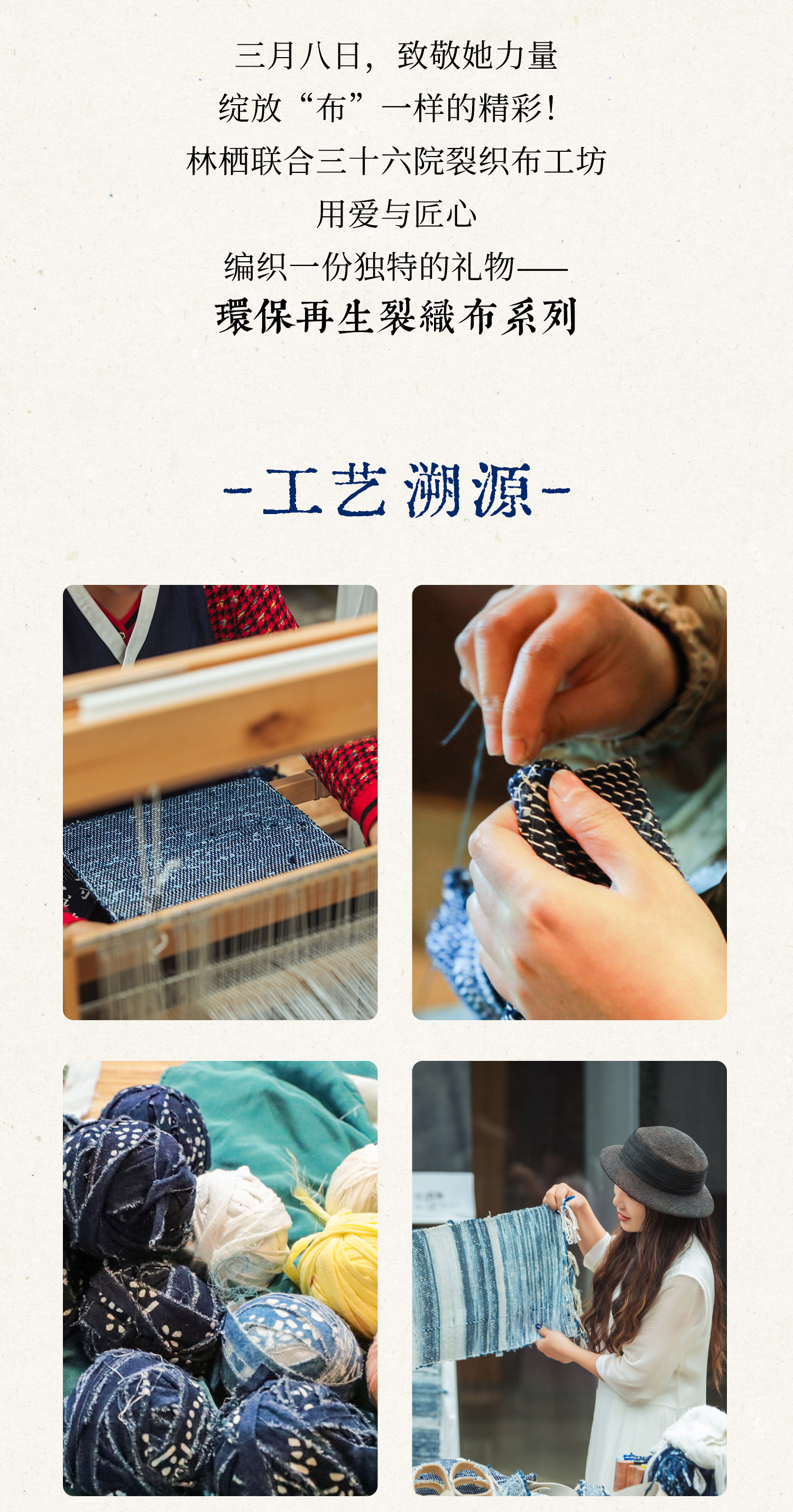 三月八日，致敬她力量
绽放“布”一样的精彩！
林栖联合三十六院裂织布工坊
用爱与匠心
编织一份独特的礼物——
環保再生裂織布系列

-工艺溯源-