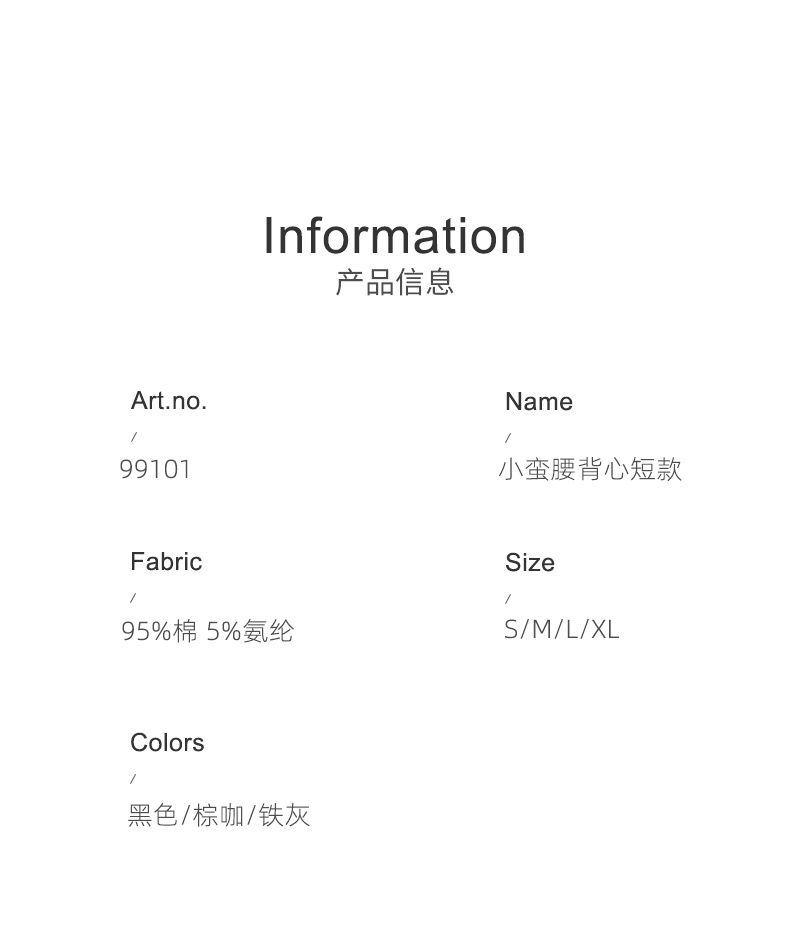 Information
产品信息

Art.no.
/
99101

Name
/
小蛮腰背心短款

Fabric
/
95%棉 5%氨纶

Size
/
S/M/L/XL

Colors
/
黑色/棕咖/铁灰