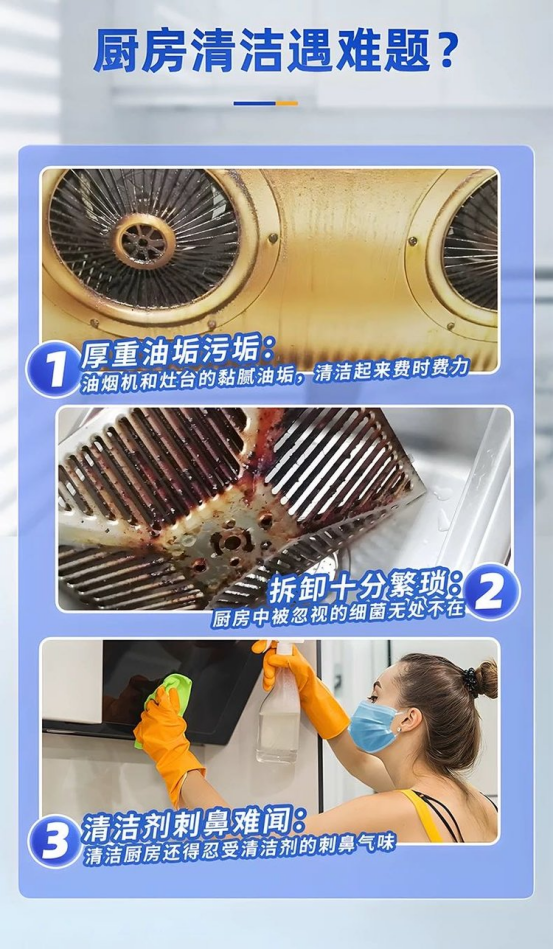 厨房清洁遇难题?

1 厚重油垢污垢:
油烟机和灶台的黏腻油垢,清洁起来费时费力

拆卸十分繁琐: 2
厨房中被忽视的细菌无处不在

3 清洁剂刺鼻难闻:
清洁厨房还得忍受清洁剂的刺鼻气味