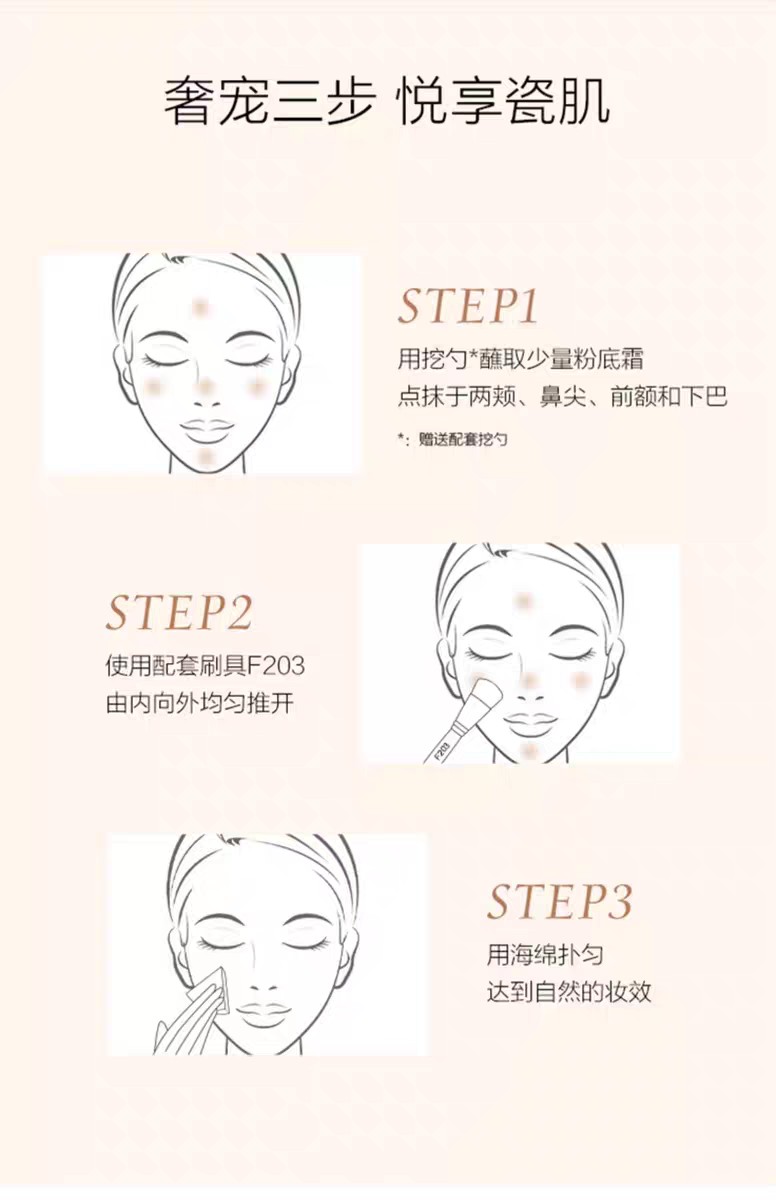 奢宠三步 悦享瓷肌

STEP1
用挖勺*蘸取少量粉底霜
点抹于两颊、鼻尖、前额和下巴
*：赠送配套挖勺

STEP2
使用配套刷具F203
由内向外均匀推开

F203

STEP3
用海绵扑匀
达到自然的妆效