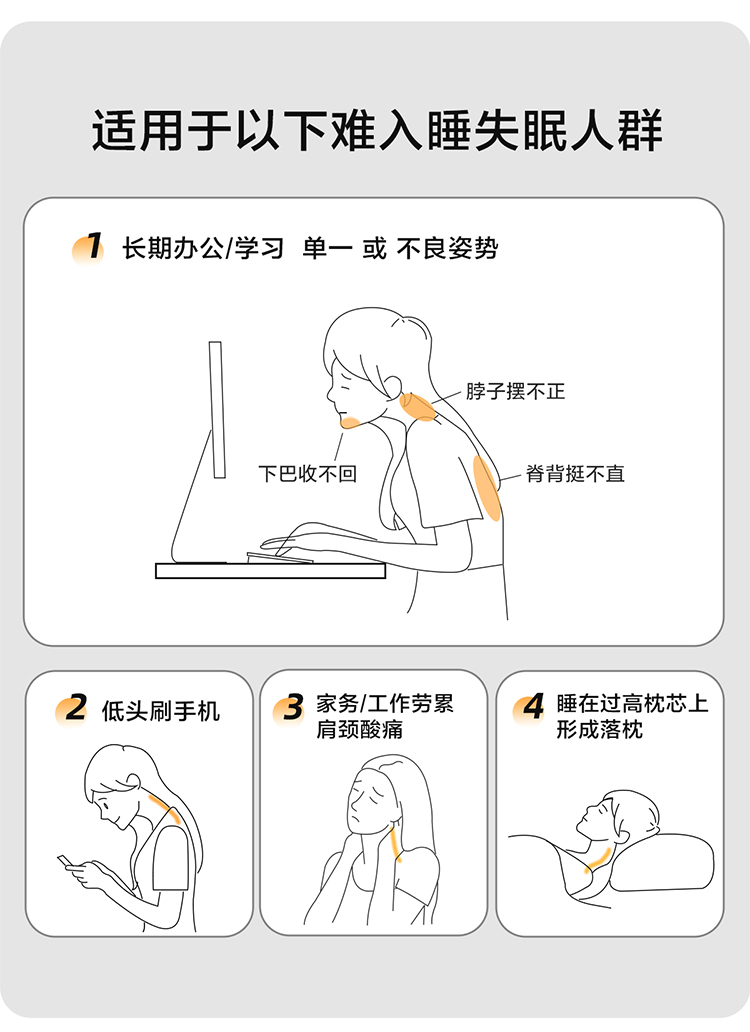 适用于以下难入睡失眠人群

1 长期办公/学习 单一 或 不良姿势

脖子摆不正

下巴收不回

脊背挺不直

2 低头刷手机

3 家务/工作劳累 肩颈酸痛

4 睡在过高枕芯上 形成落枕