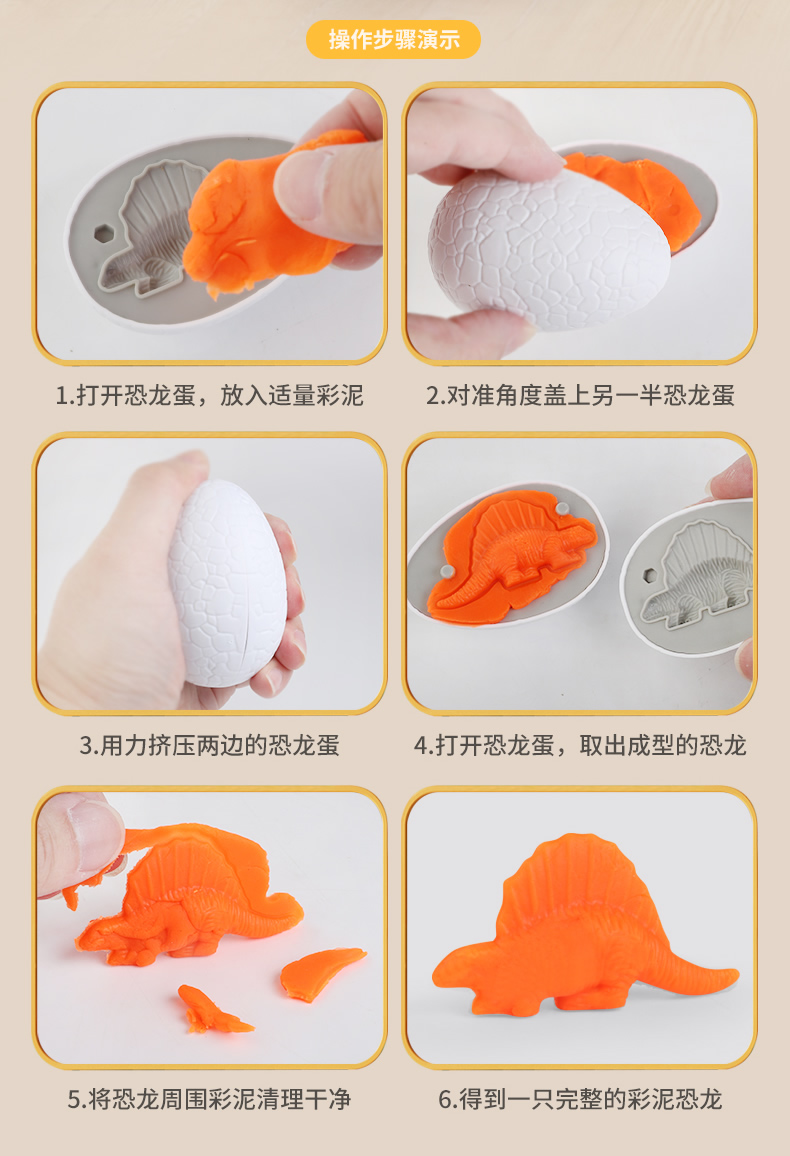 操作步骤演示

1.打开恐龙蛋，放入适量彩泥

2.对准角度盖上另一半恐龙蛋

3.用力挤压两边的恐龙蛋

4.打开恐龙蛋，取出成型的恐龙

5.将恐龙周围彩泥清理干净

6.得到一只完整的彩泥恐龙