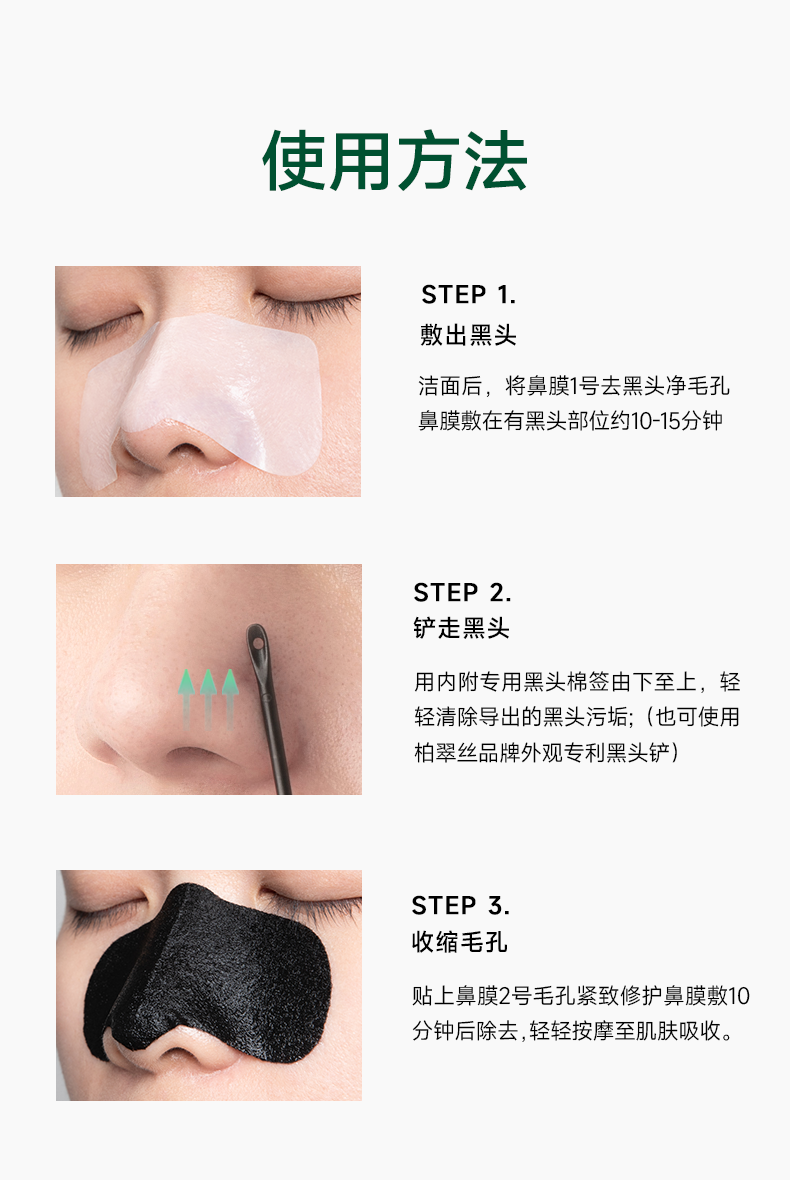 使用方法

STEP 1.
敷出黑头

洁面后，将鼻膜1号去黑头净毛孔鼻膜敷在有黑头部位约10-15分钟

STEP 2.
铲走黑头

用内附专用黑头棉签由下至上，轻轻清除导出的黑头污垢;（也可使用柏翠丝品牌外观专利黑头铲）

STEP 3.
收缩毛孔

贴上鼻膜2号毛孔紧致修护鼻膜敷10分钟后除去，轻轻按摩至肌肤吸收。