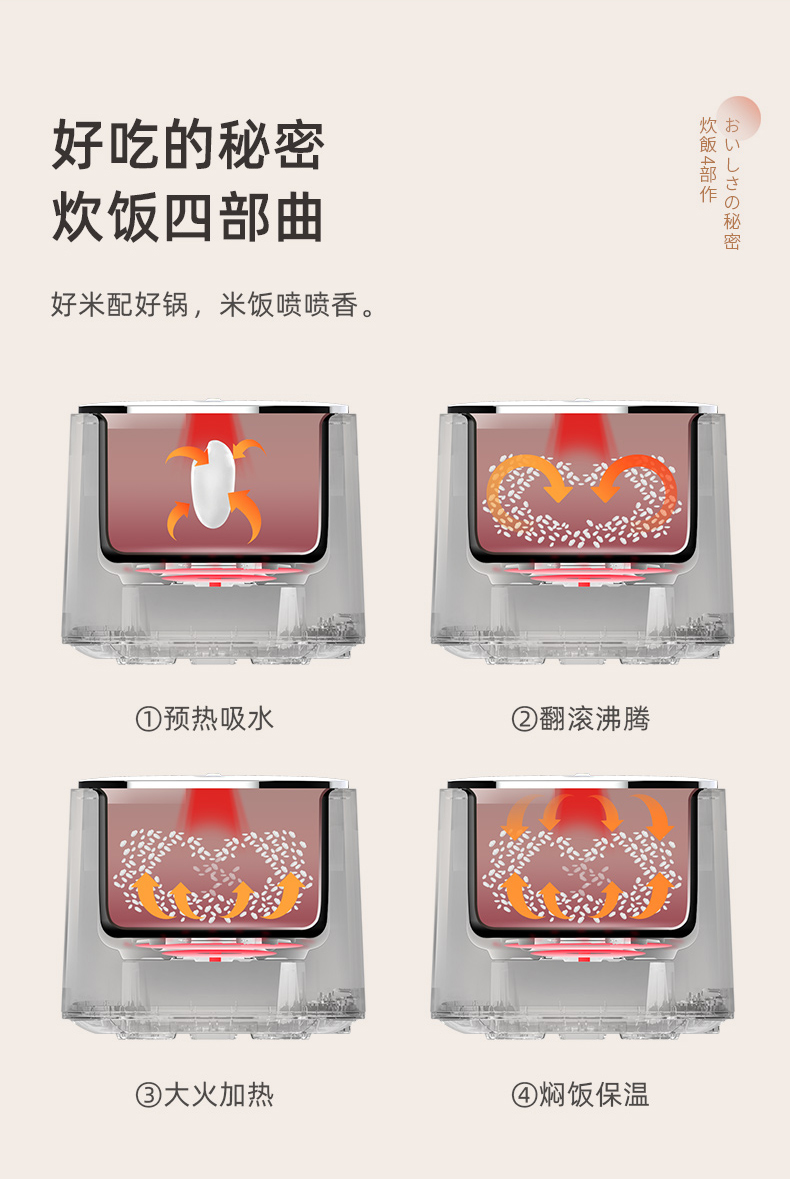 好吃的秘密
炊饭四部曲

おいしさの秘密
炊飯4部作

好米配好锅，米饭喷喷香。

①预热吸水

②翻滚沸腾

③大火加热

④焖饭保温