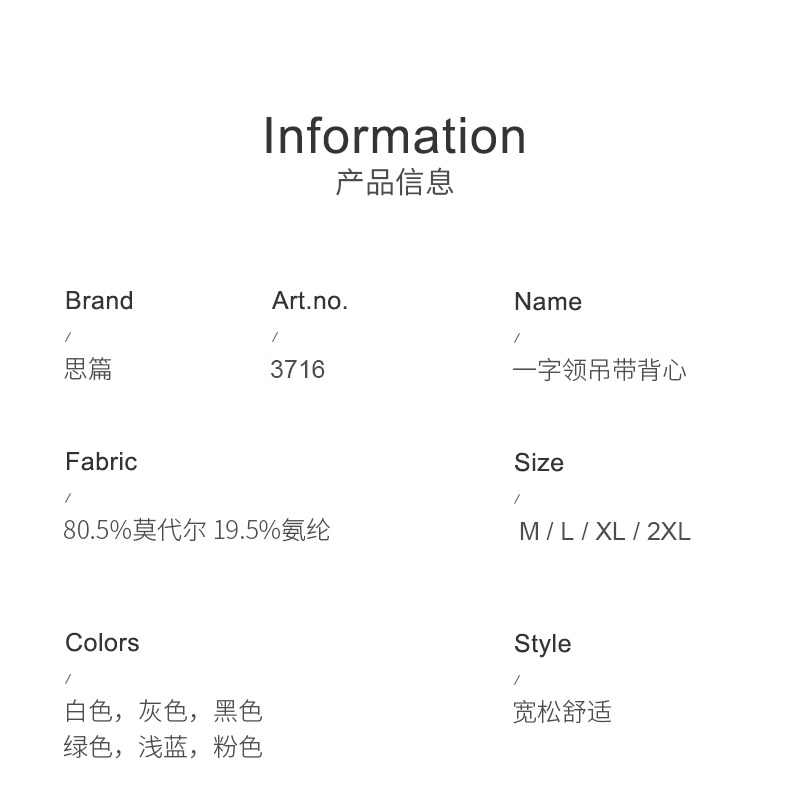 Information
产品信息

Brand
/
思篇

Art.no.
/
3716

Name
/
一字领吊带背心

Fabric
/
80.5%莫代尔 19.5%氨纶

Size
/
M / L / XL / 2XL

Colors
/
白色，灰色，黑色
绿色，浅蓝，粉色

Style
/
宽松舒适