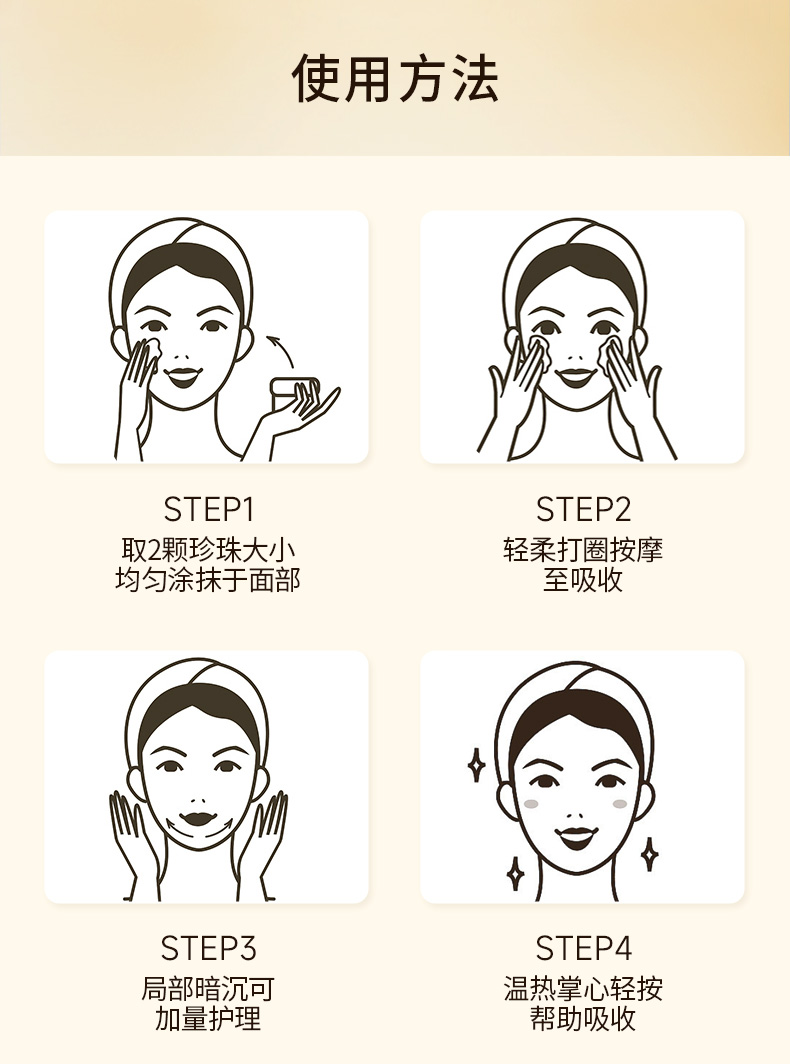 使用方法

STEP1
取2颗珍珠大小
均匀涂抹于面部

STEP2
轻柔打圈按摩
至吸收

STEP3
局部暗沉可
加量护理

STEP4
温热掌心轻按
帮助吸收