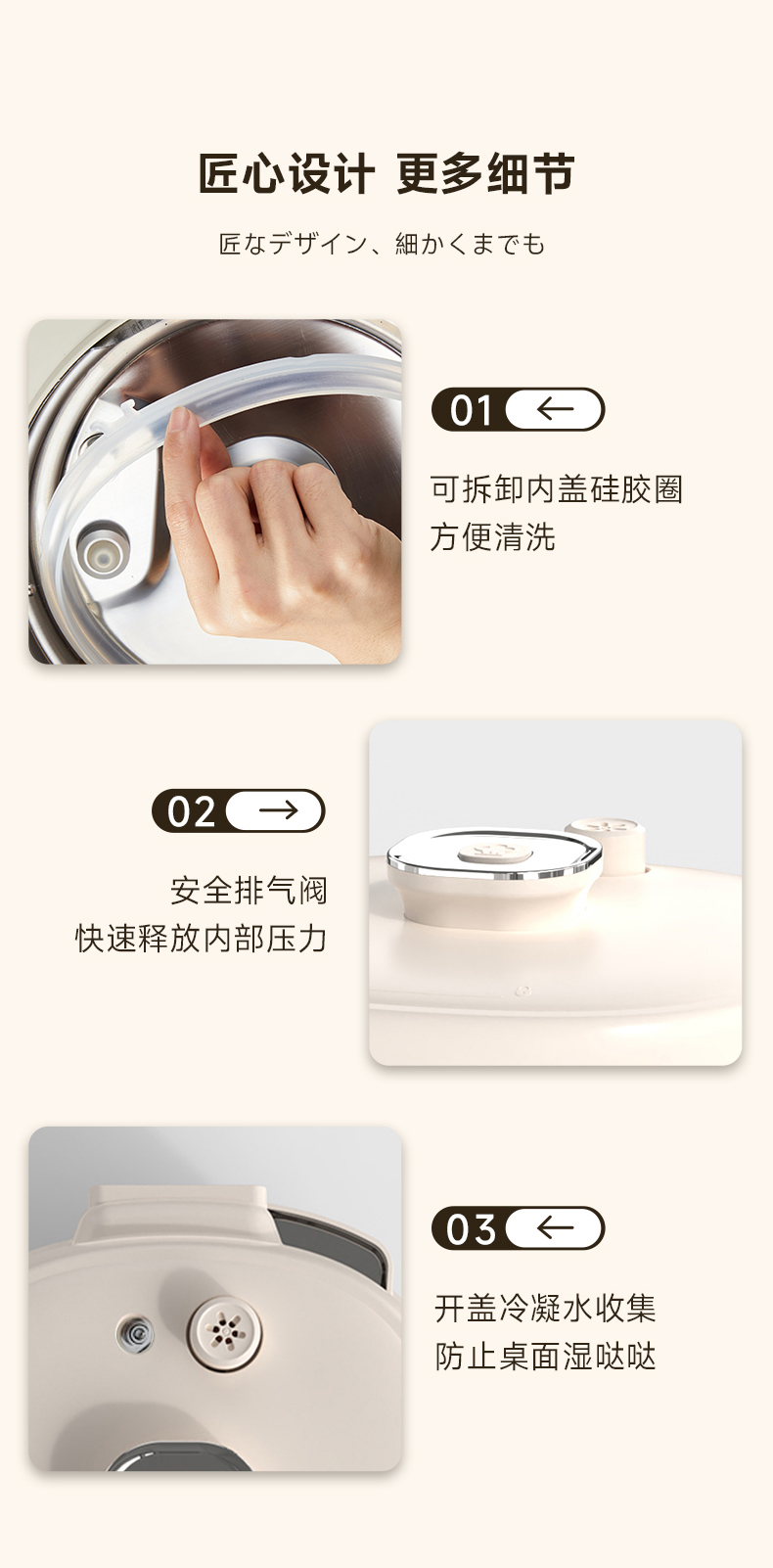 匠心设计 更多细节

匠なデザイン、細かくまでも

01 ←

可拆卸内盖硅胶圈
方便清洗

02 →

安全排气阀
快速释放内部压力

03 ←

开盖冷凝水收集
防止桌面湿哒哒