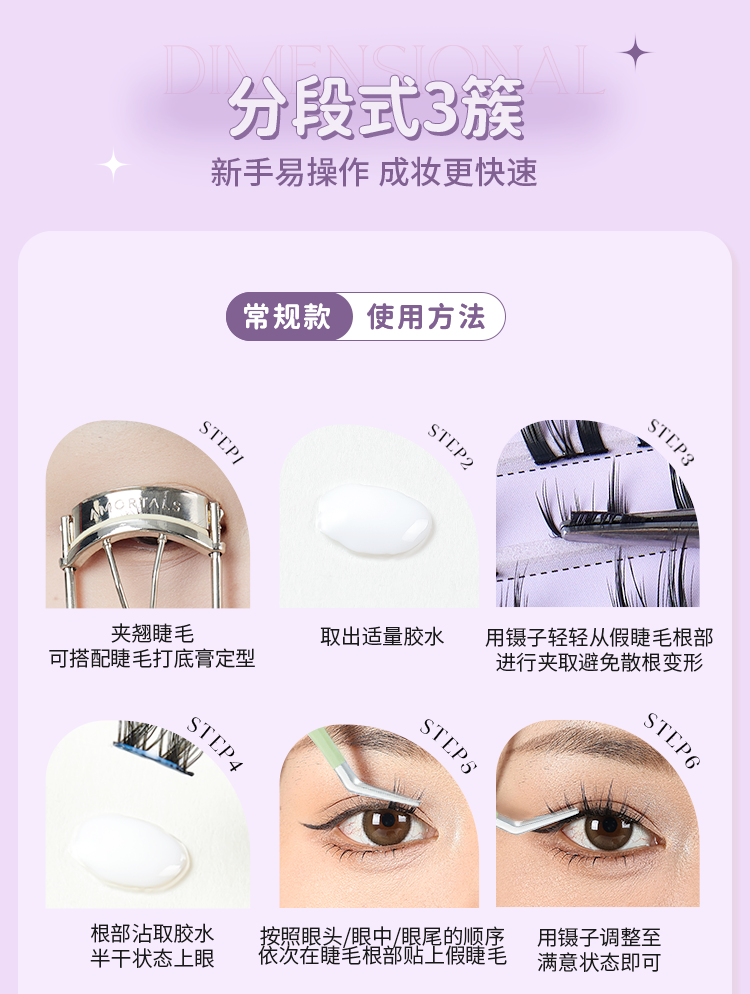 DIMENSIONAL
分段式3簇
新手易操作 成妆更快速

常规款 使用方法

STEP1
AMORTALS
夹翘睫毛
可搭配睫毛打底膏定型

STEP2
取出适量胶水

STEP3
用镊子轻轻从假睫毛根部
进行夹取避免散根变形

STEP4
根部沾取胶水
半干状态上眼

STEP5
按照眼头/眼中/眼尾的顺序
依次在睫毛根部贴上假睫毛

STEP6
用镊子调整至
满意状态即可