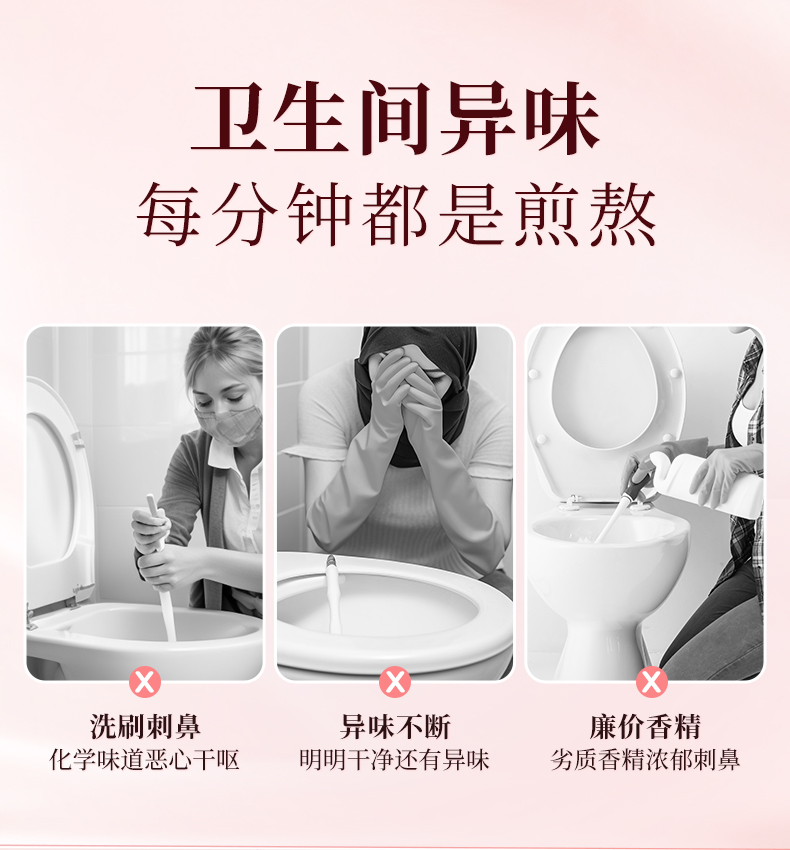 卫生间异味
每分钟都是煎熬

洗刷刺鼻
化学味道恶心干呕

异味不断
明明干净还有异味

廉价香精
劣质香精浓郁刺鼻