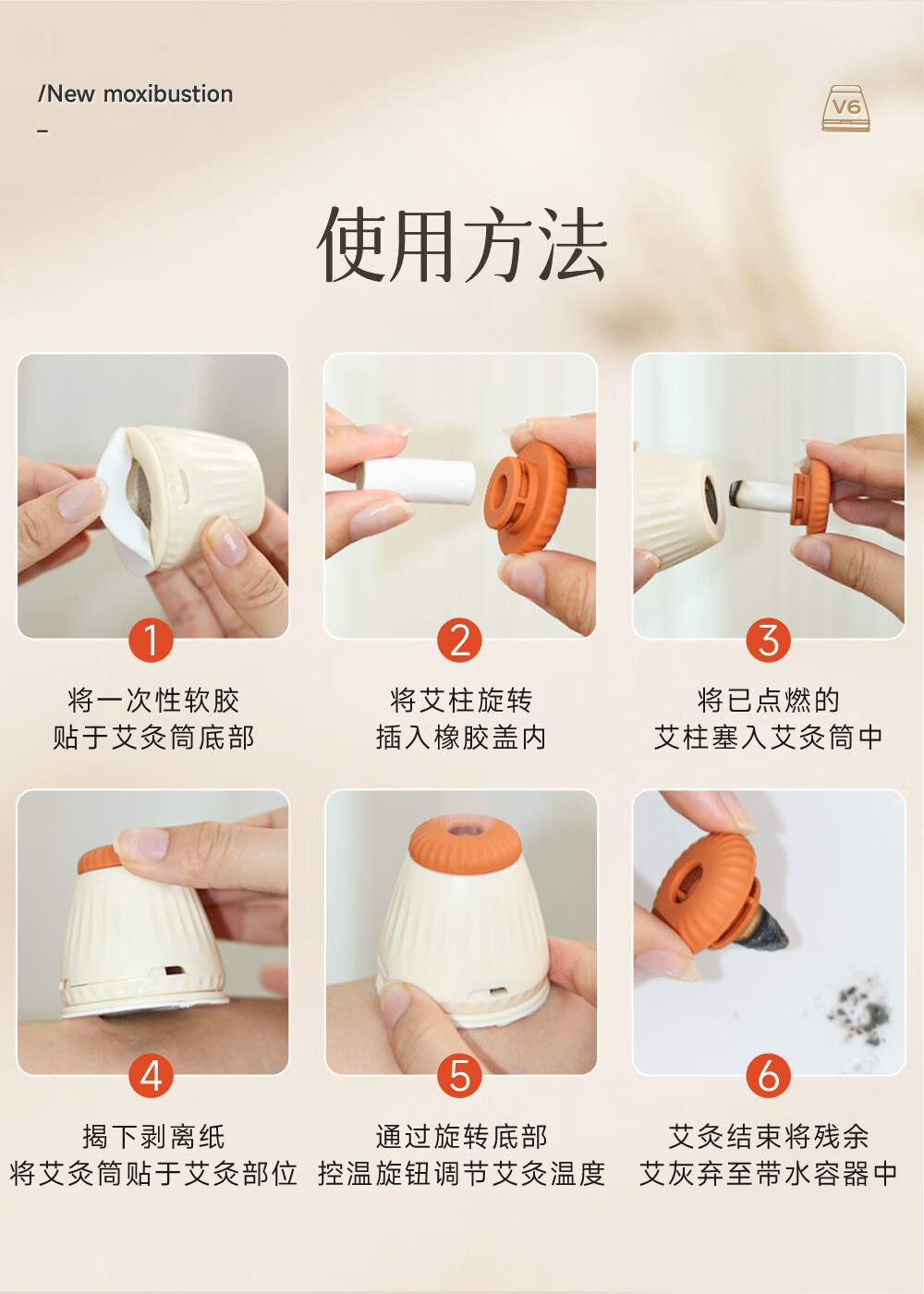 /New moxibustion
–

V6

使用方法

1
将一次性软胶
贴于艾灸筒底部

2
将艾柱旋转
插入橡胶盖内

3
将已点燃的
艾柱塞入艾灸筒中

4
揭下剥离纸
将艾灸筒贴于艾灸部位

5
通过旋转底部
控温旋钮调节艾灸温度

6
艾灸结束将残余
艾灰弃至带水容器中