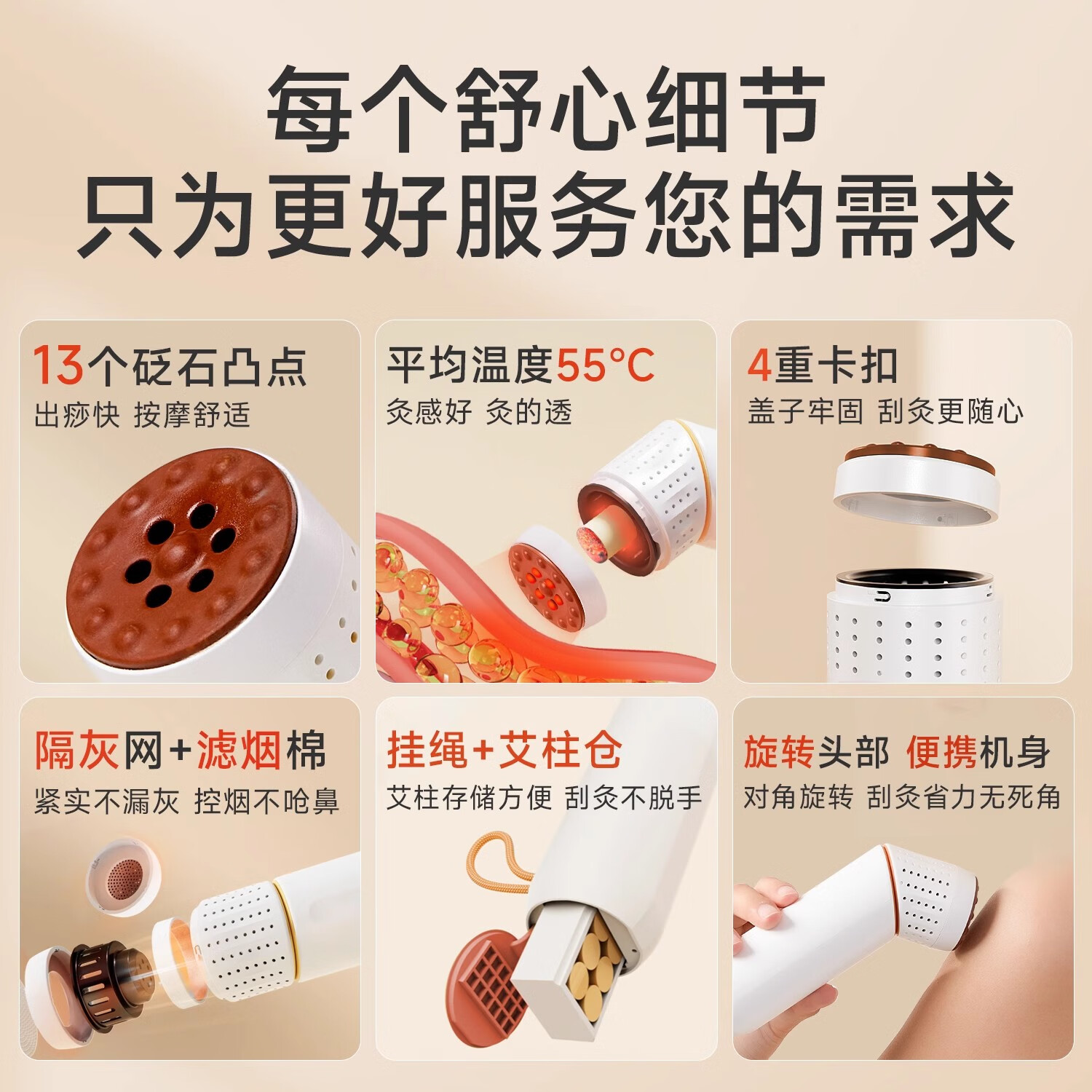 每个舒心细节
只为更好服务您的需求

13个砭石凸点
出痧快 按摩舒适

平均温度55°C
灸感好 灸的透

4重卡扣
盖子牢固 刮灸更随心

隔灰网+滤烟棉
紧实不漏灰 控烟不呛鼻

挂绳+艾柱仓
艾柱存储方便 刮灸不脱手

旋转头部 便携机身
对角旋转 刮灸省力无死角