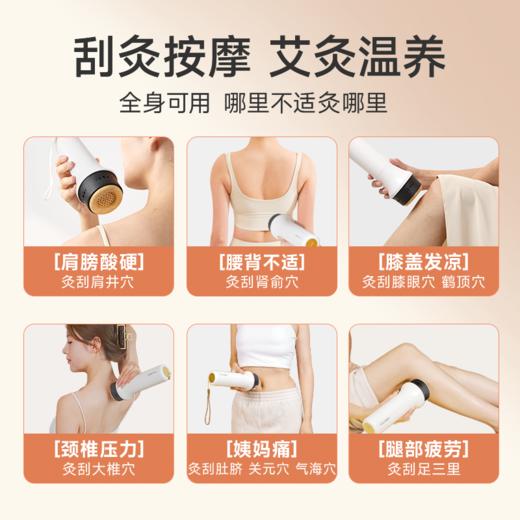 刮灸按摩 艾灸温养
全身可用 哪里不适灸哪里

[肩膀酸硬]
灸刮肩井穴

[腰背不适]
灸刮肾俞穴

[膝盖发凉]
灸刮膝眼穴 鹤顶穴

[颈椎压力]
灸刮大椎穴

[姨妈痛]
灸刮肚脐 关元穴 气海穴

[腿部疲劳]
灸刮足三里