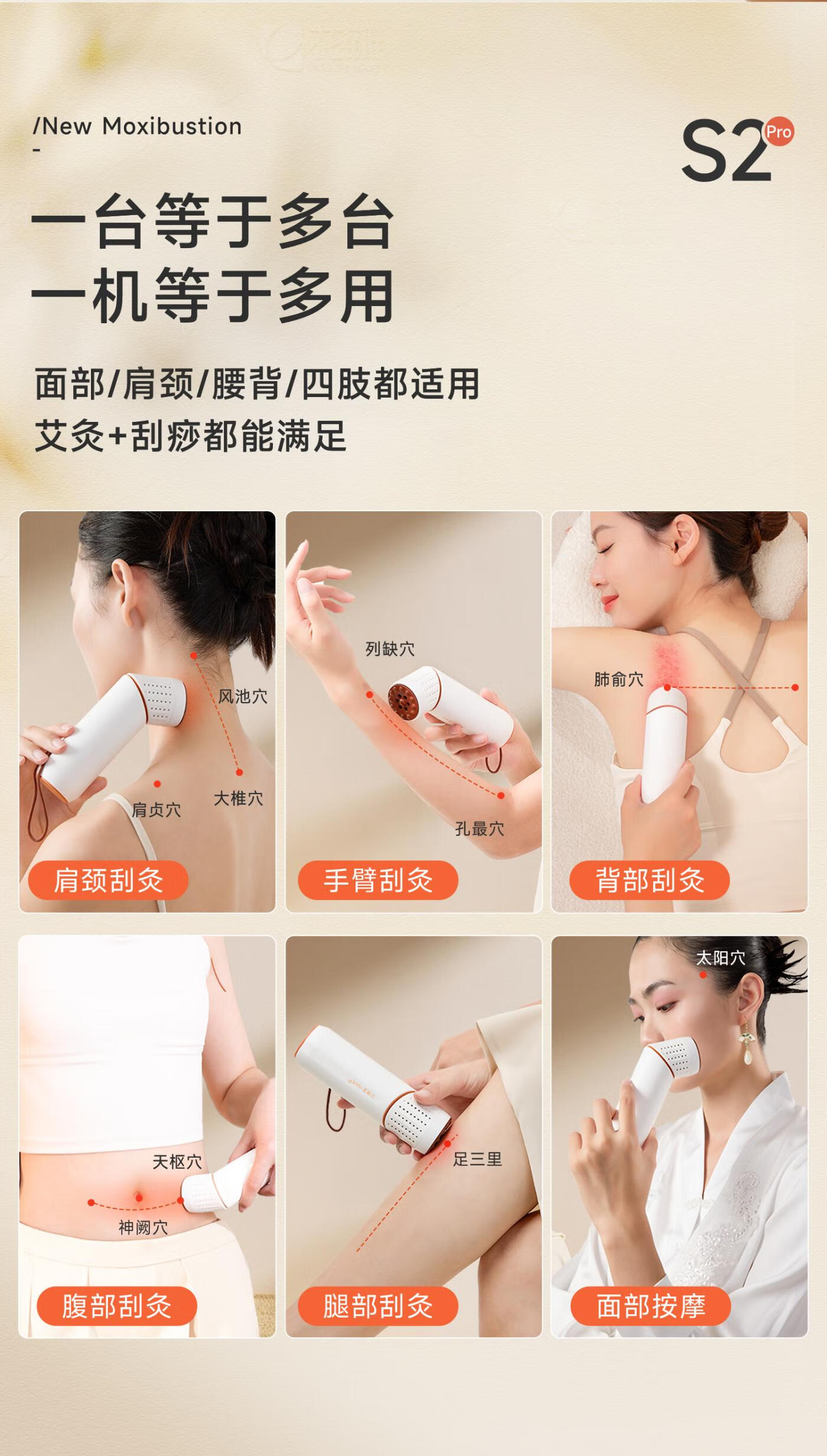 /New Moxibustion
-

S2 Pro

一台等于多台
一机等于多用

面部/肩颈/腰背/四肢都适用
艾灸+刮痧都能满足

风池穴
肩贞穴
大椎穴
肩颈刮灸

列缺穴
孔最穴
手臂刮灸

肺俞穴
背部刮灸

天枢穴
神阙穴
腹部刮灸

足三里
腿部刮灸

太阳穴
面部按摩