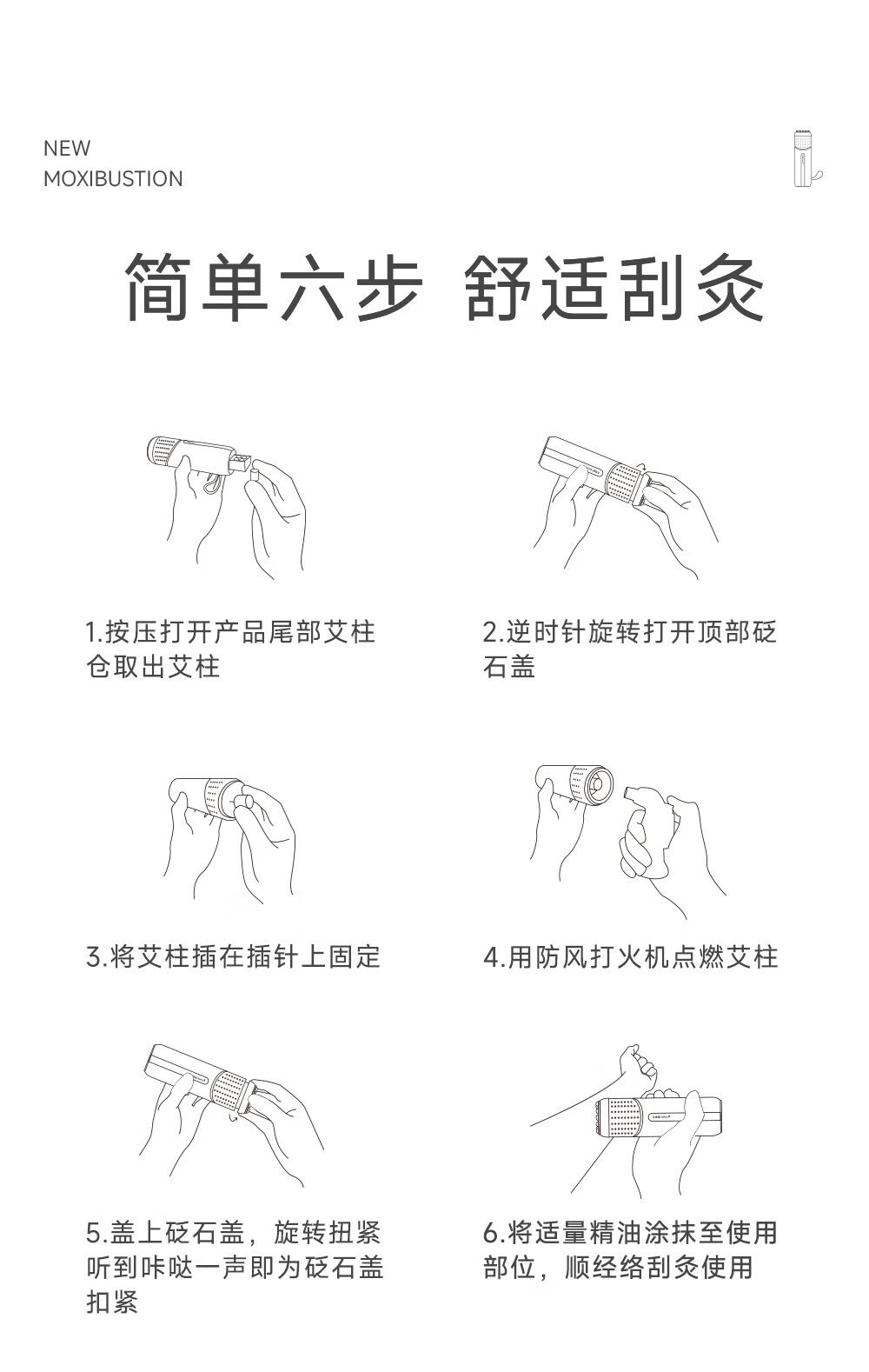 NEW
MOXIBUSTION

简单六步 舒适刮灸

1.按压打开产品尾部艾柱仓取出艾柱

2.逆时针旋转打开顶部砭石盖

3.将艾柱插在插针上固定

4.用防风打火机点燃艾柱

5.盖上砭石盖，旋转扭紧听到咔哒一声即为砭石盖扣紧

6.将适量精油涂抹至使用部位，顺经络刮灸使用