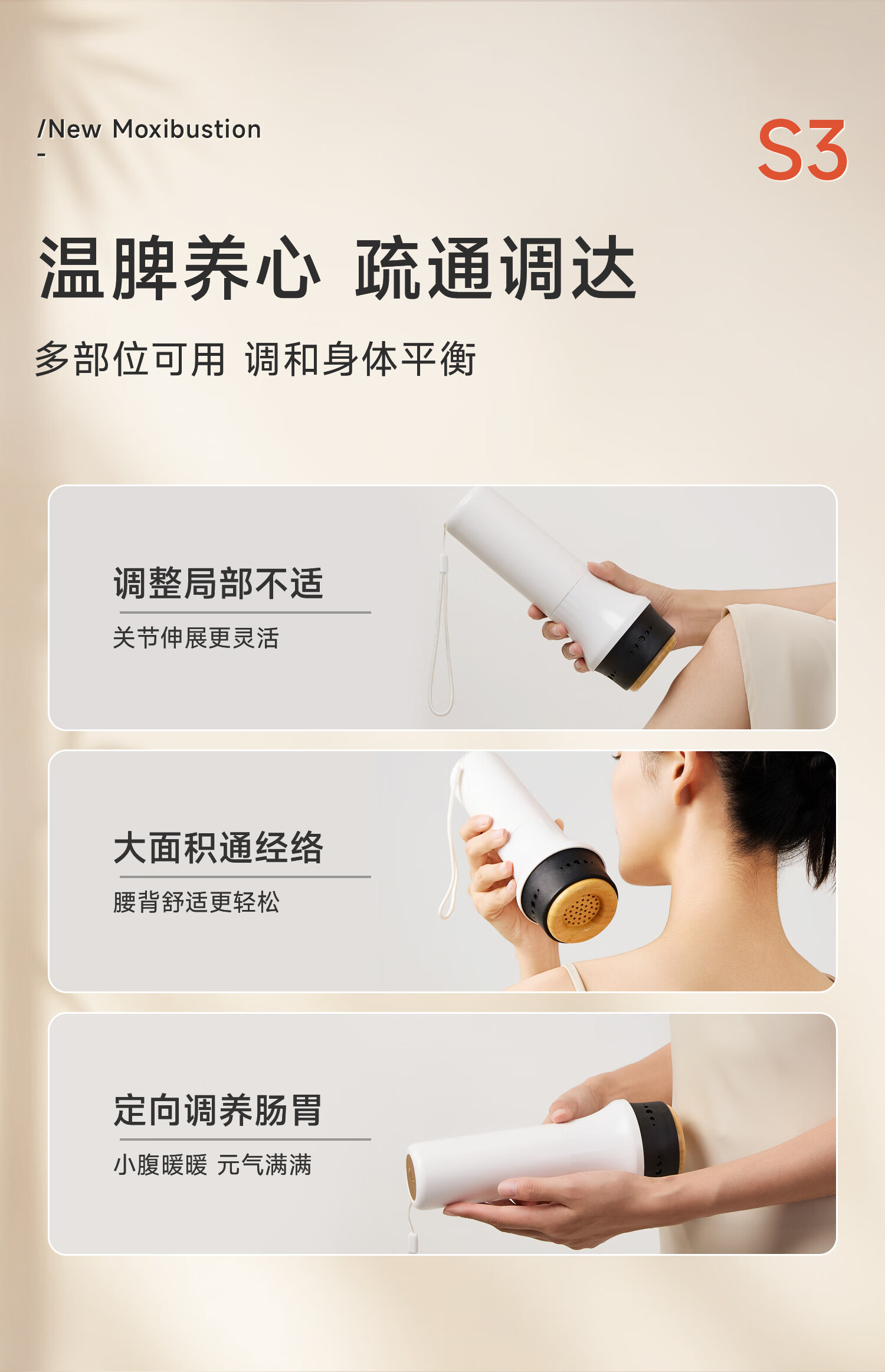 /New Moxibustion
-

S3

温脾养心 疏通调达

多部位可用 调和身体平衡

调整局部不适

关节伸展更灵活

大面积通经络

腰背舒适更轻松

定向调养肠胃

小腹暖暖 元气满满