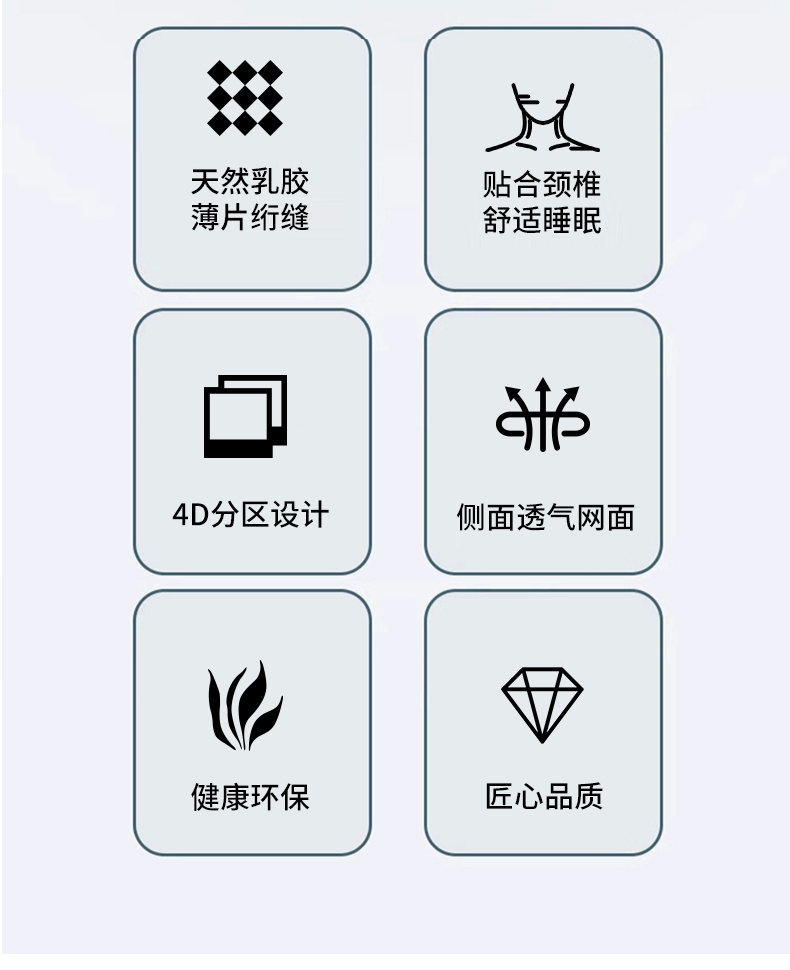 天然乳胶
薄片绗缝

贴合颈椎
舒适睡眠

4D分区设计

侧面透气网面

健康环保

匠心品质