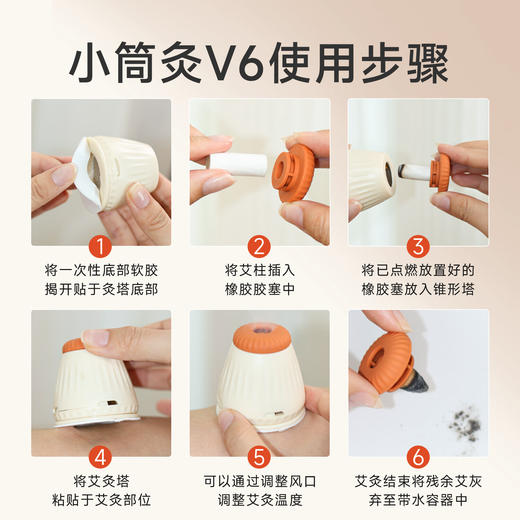 小筒灸V6使用步骤

1
将一次性底部软胶揭开贴于灸塔底部

2
将艾柱插入橡胶胶塞中

3
将已点燃放置好的橡胶塞放入锥形塔

4
将艾灸塔粘贴于艾灸部位

5
可以通过调整风口调整艾灸温度

6
艾灸结束将残余艾灰弃至带水容器中