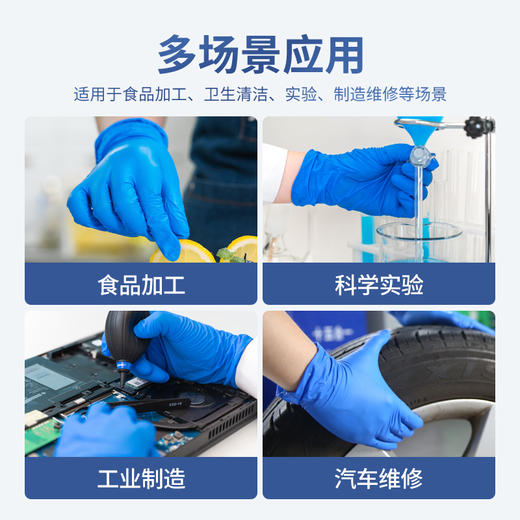 多场景应用

适用于食品加工、卫生清洁、实验、制造维修等场景

食品加工

科学实验

工业制造

汽车维修