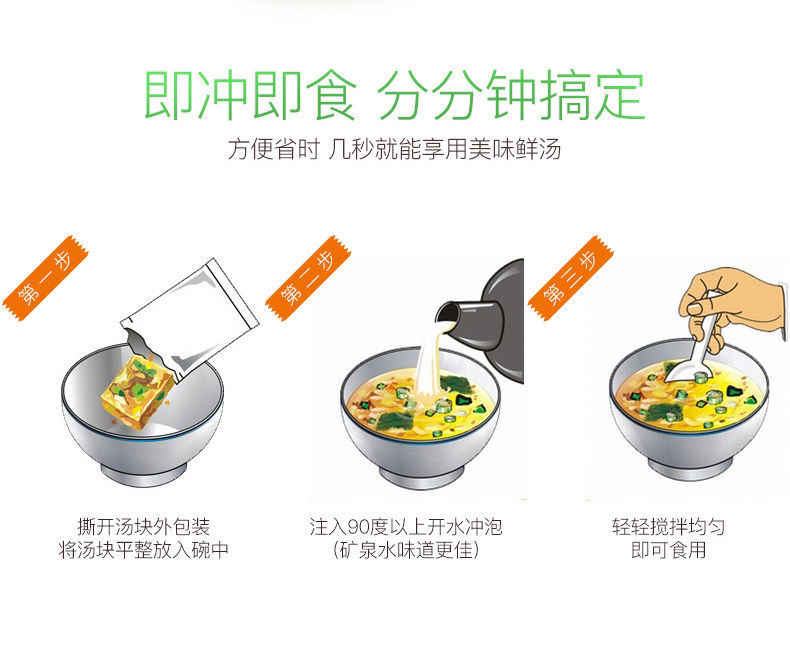 即冲即食 分分钟搞定

方便省时 几秒就能享用美味鲜汤

第一步

撕开汤块外包装
将汤块平整放入碗中

第二步

注入90度以上开水冲泡
(矿泉水味道更佳)

第三步

轻轻搅拌均匀
即可食用