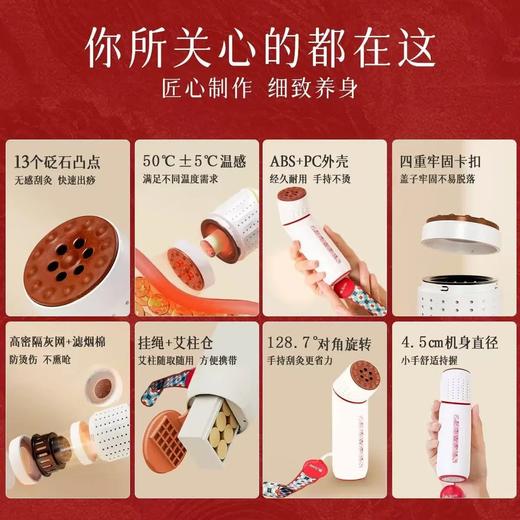 你所关心的都在这
匠心制作 细致养身

13个砭石凸点
无感刮灸 快速出痧

50℃±5℃温感
满足不同温度需求

ABS+PC外壳
经久耐用 手持不烫

四重牢固卡扣
盖子牢固不易脱落

高密隔灰网+滤烟棉
防烫伤 不熏呛

挂绳+艾柱仓
艾柱随取随用 方便携带

128.7°对角旋转
手持刮灸更省力

4.5cm机身直径
小手舒适持握