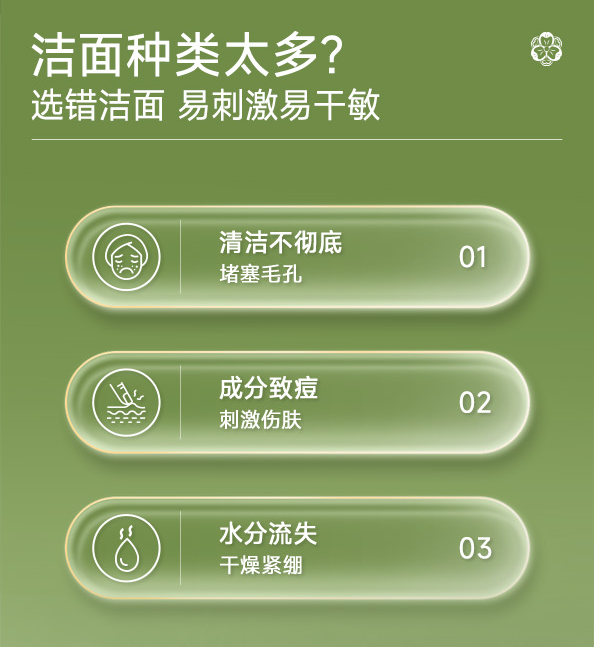 洁面种类太多?
选错洁面 易刺激易干敏

清洁不彻底
堵塞毛孔
01

成分致痘
刺激伤肤
02

水分流失
干燥紧绷
03