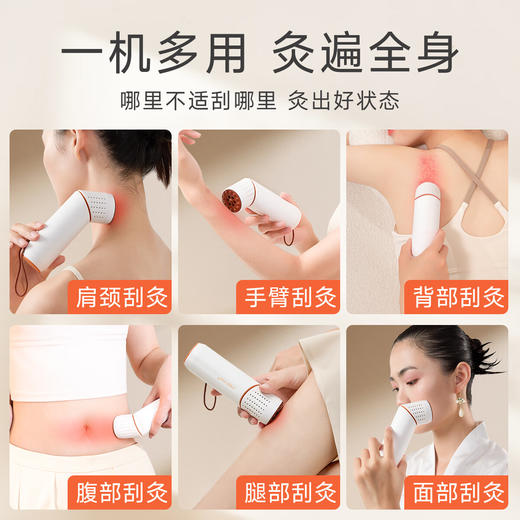 一机多用 灸遍全身

哪里不适刮哪里 灸出好状态

肩颈刮灸

手臂刮灸

背部刮灸

腹部刮灸

腿部刮灸

面部刮灸