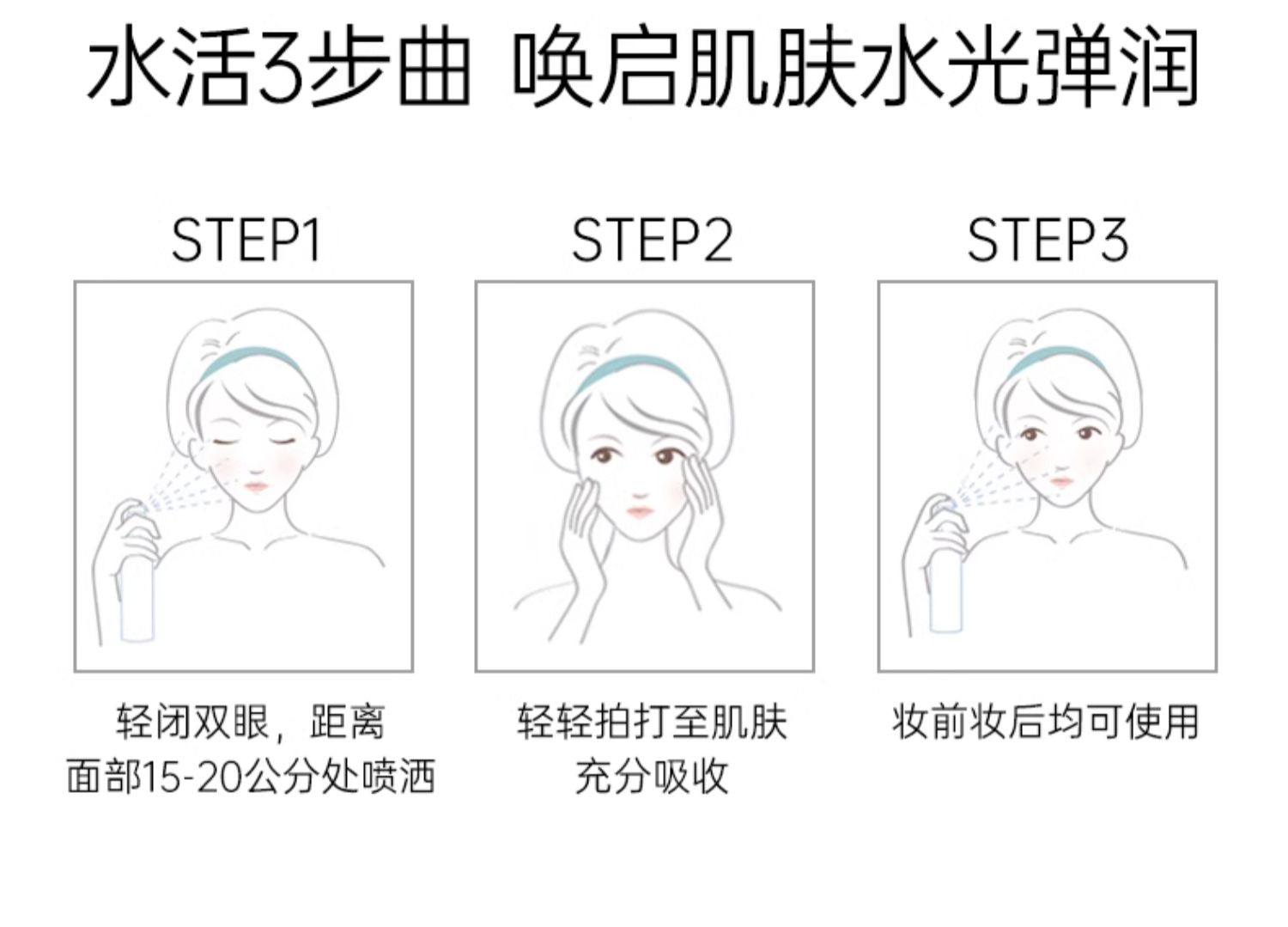 水活3步曲 唤启肌肤水光弹润

STEP1

轻闭双眼，距离面部15-20公分处喷洒

STEP2

轻轻拍打至肌肤充分吸收

STEP3

妆前妆后均可使用