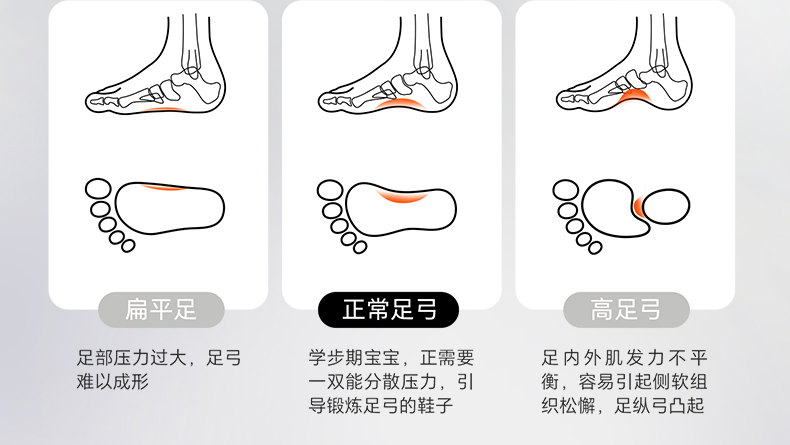 扁平足

足部压力过大，足弓难以成形

正常足弓

学步期宝宝，正需要一双能分散压力，引导锻炼足弓的鞋子

高足弓

足内外肌发力不平衡，容易引起侧软组织松懈，足纵弓凸起