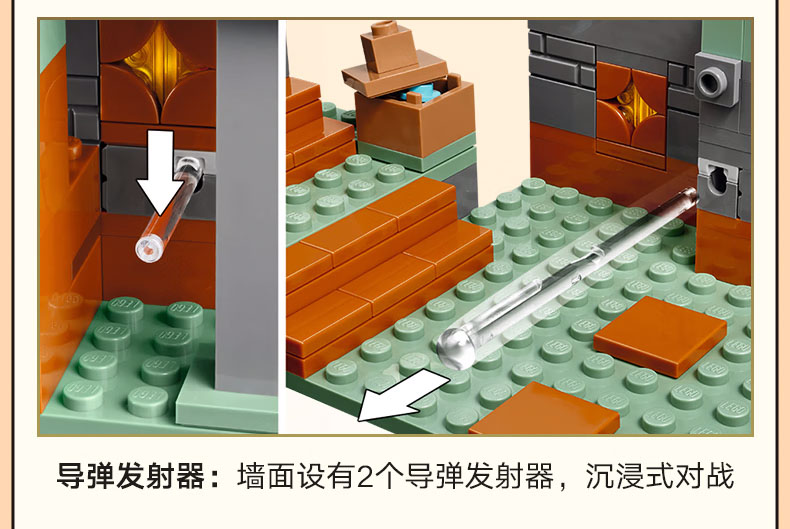 导弹发射器：墙面设有2个导弹发射器，沉浸式对战