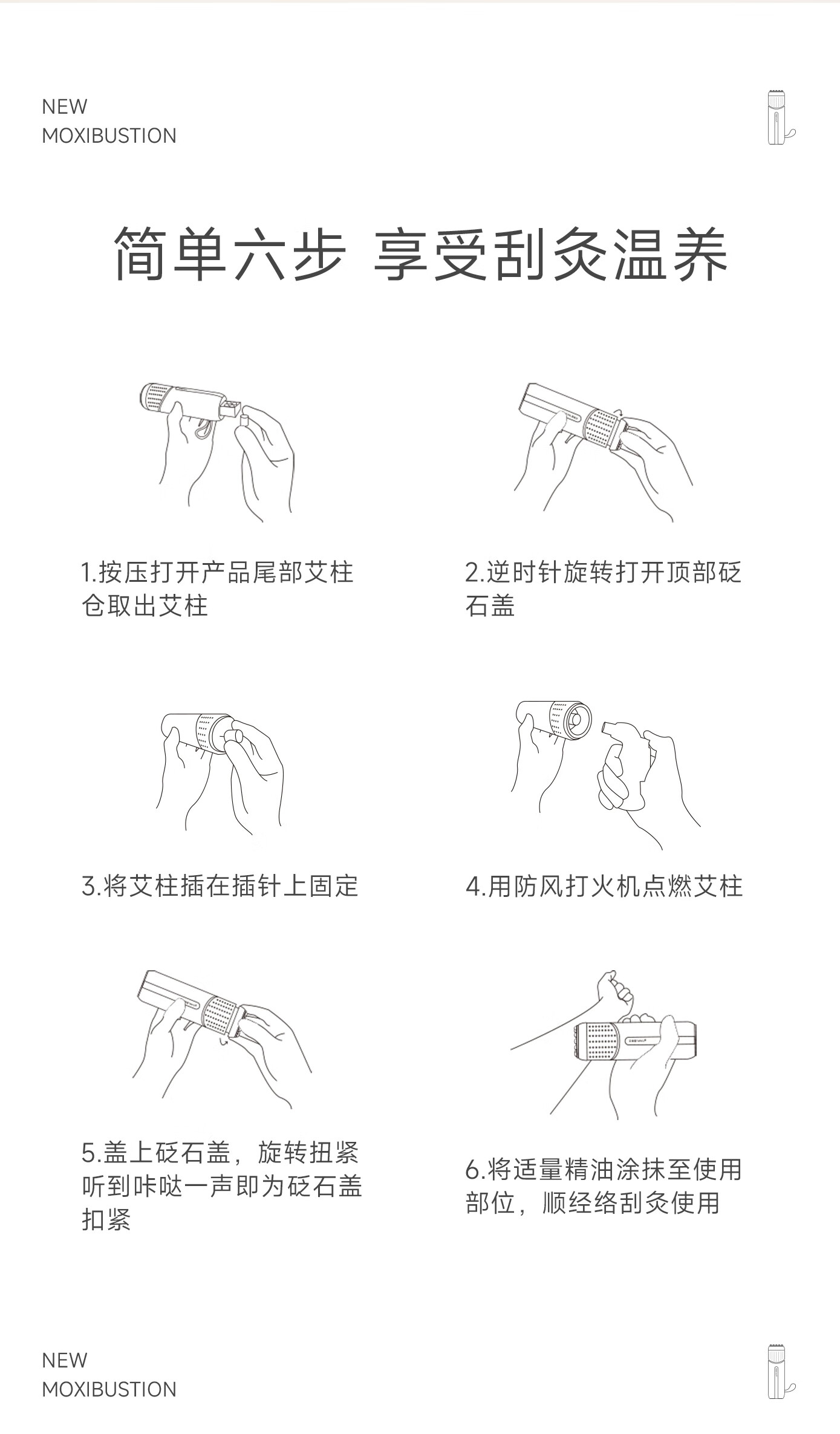 NEW
MOXIBUSTION

简单六步 享受刮灸温养

1.按压打开产品尾部艾柱仓取出艾柱

2.逆时针旋转打开顶部砭石盖

3.将艾柱插在插针上固定

4.用防风打火机点燃艾柱

5.盖上砭石盖，旋转扭紧听到咔哒一声即为砭石盖扣紧

6.将适量精油涂抹至使用部位，顺经络刮灸使用

NEW
MOXIBUSTION