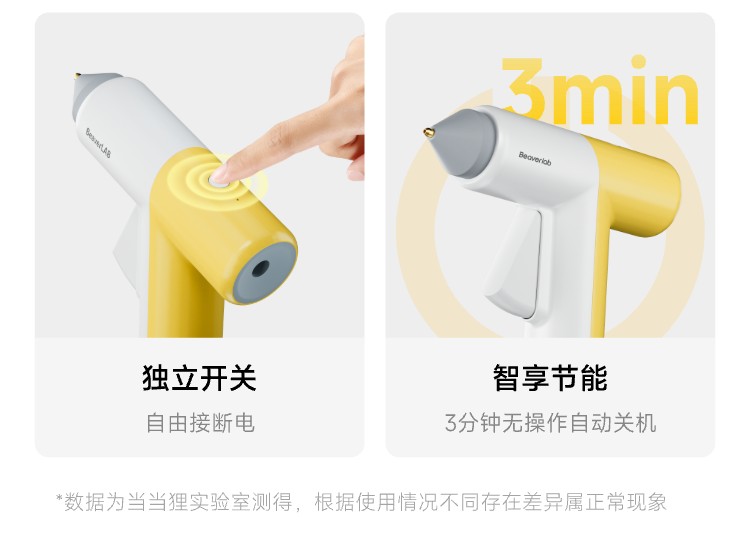 BeaverLAB

独立开关

自由接断电

3min

Beaverlab

智享节能

3分钟无操作自动关机

*数据为当当狸实验室测得，根据使用情况不同存在差异属正常现象