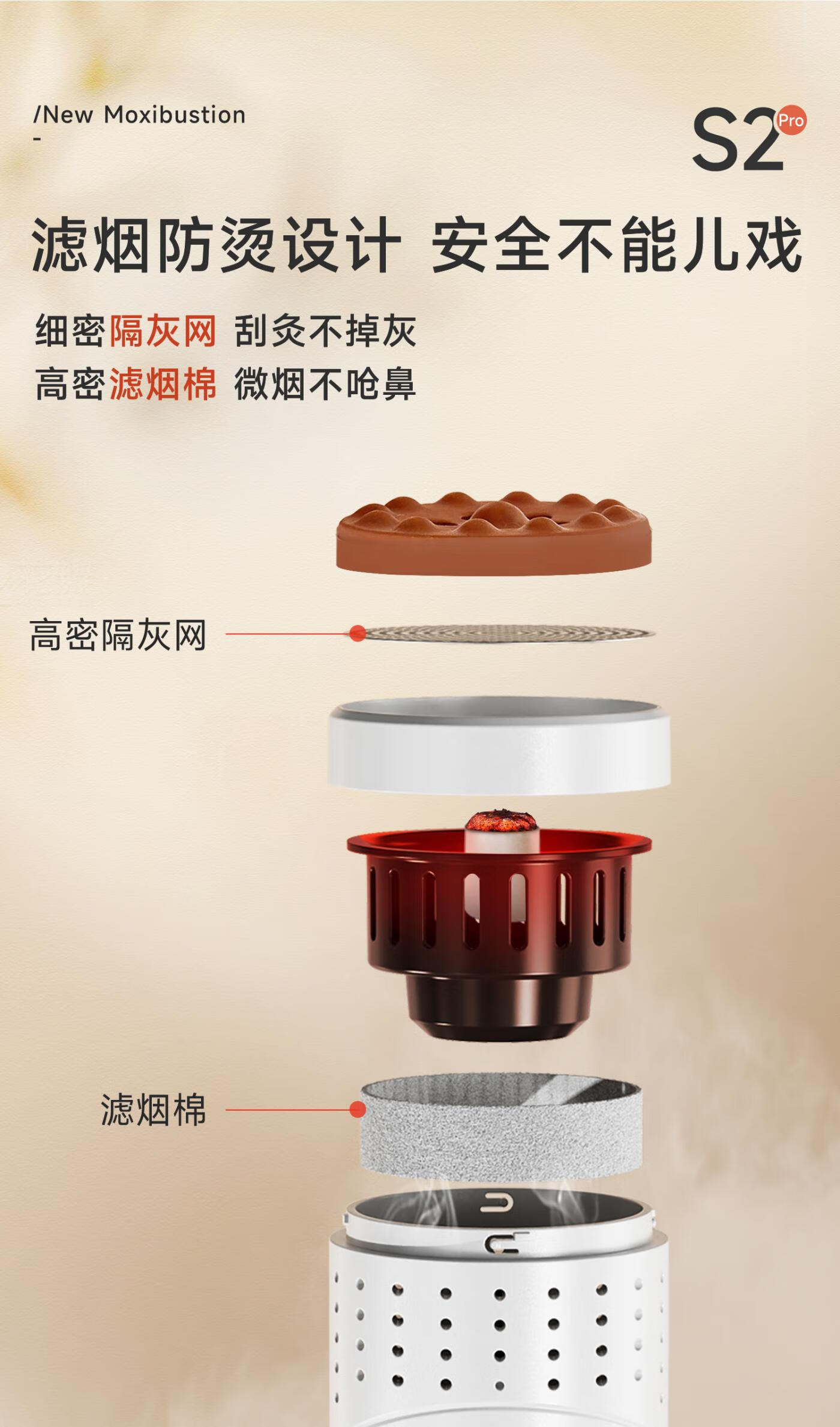 /New Moxibustion
-

S2 Pro

滤烟防烫设计 安全不能儿戏

细密隔灰网 刮灸不掉灰
高密滤烟棉 微烟不呛鼻

高密隔灰网

滤烟棉