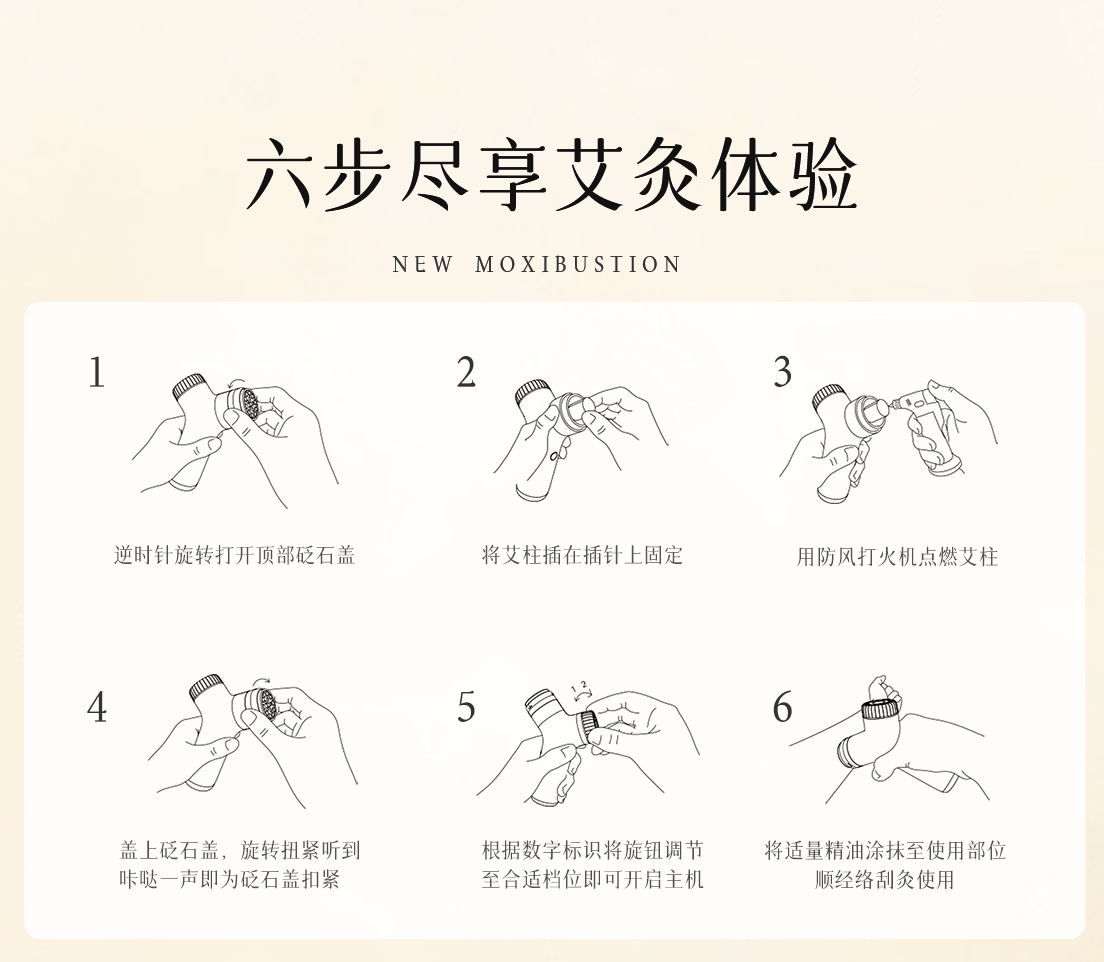 六步尽享艾灸体验

NEW MOXIBUSTION

1

逆时针旋转打开顶部砭石盖

2

将艾柱插在插针上固定

3

用防风打火机点燃艾柱

4

盖上砭石盖，旋转扭紧听到咔哒一声即为砭石盖扣紧

5

1 2

根据数字标识将旋钮调节至合适档位即可开启主机

6

将适量精油涂抹至使用部位顺经络刮灸使用