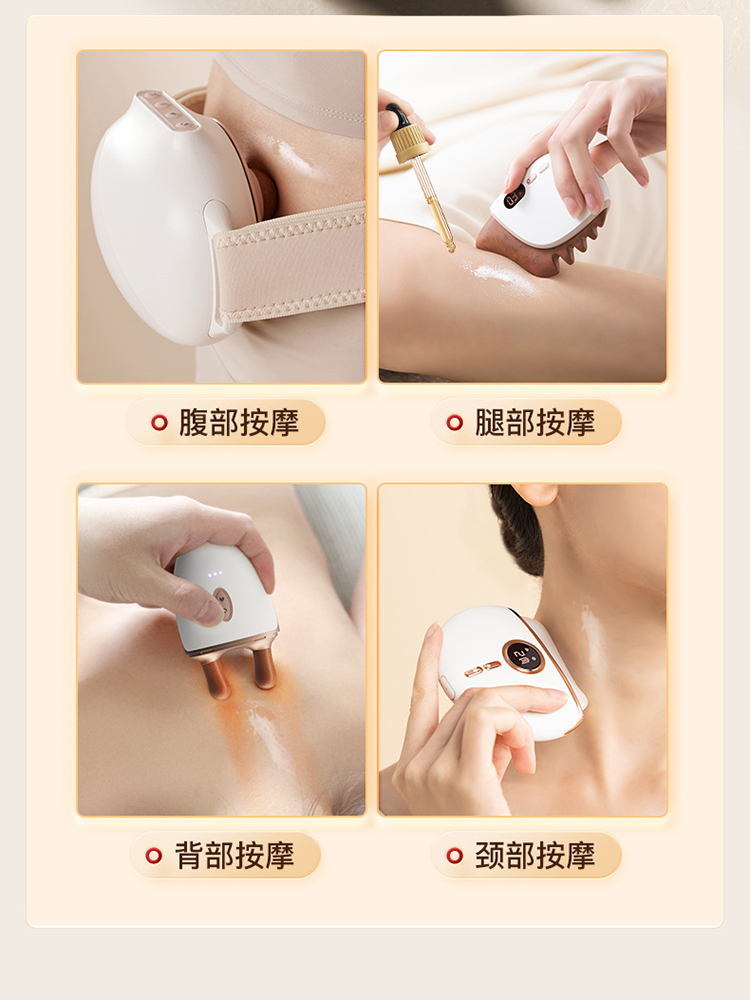 腹部按摩

腿部按摩

背部按摩

颈部按摩