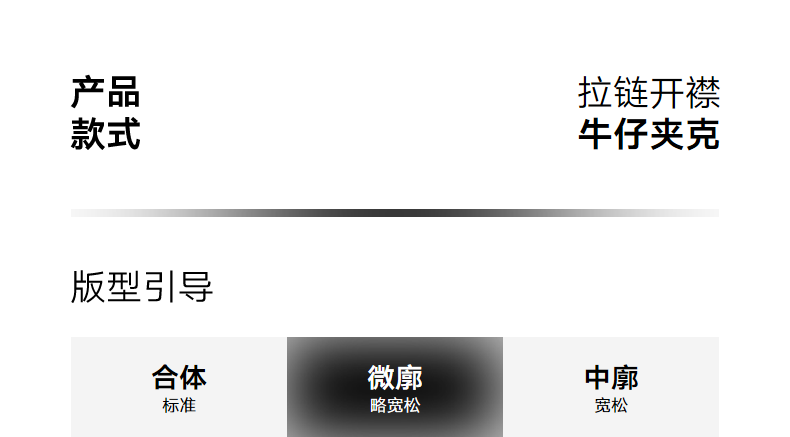 产品
款式

拉链开襟
牛仔夹克

版型引导

合体
标准

微廓
略宽松

中廓
宽松