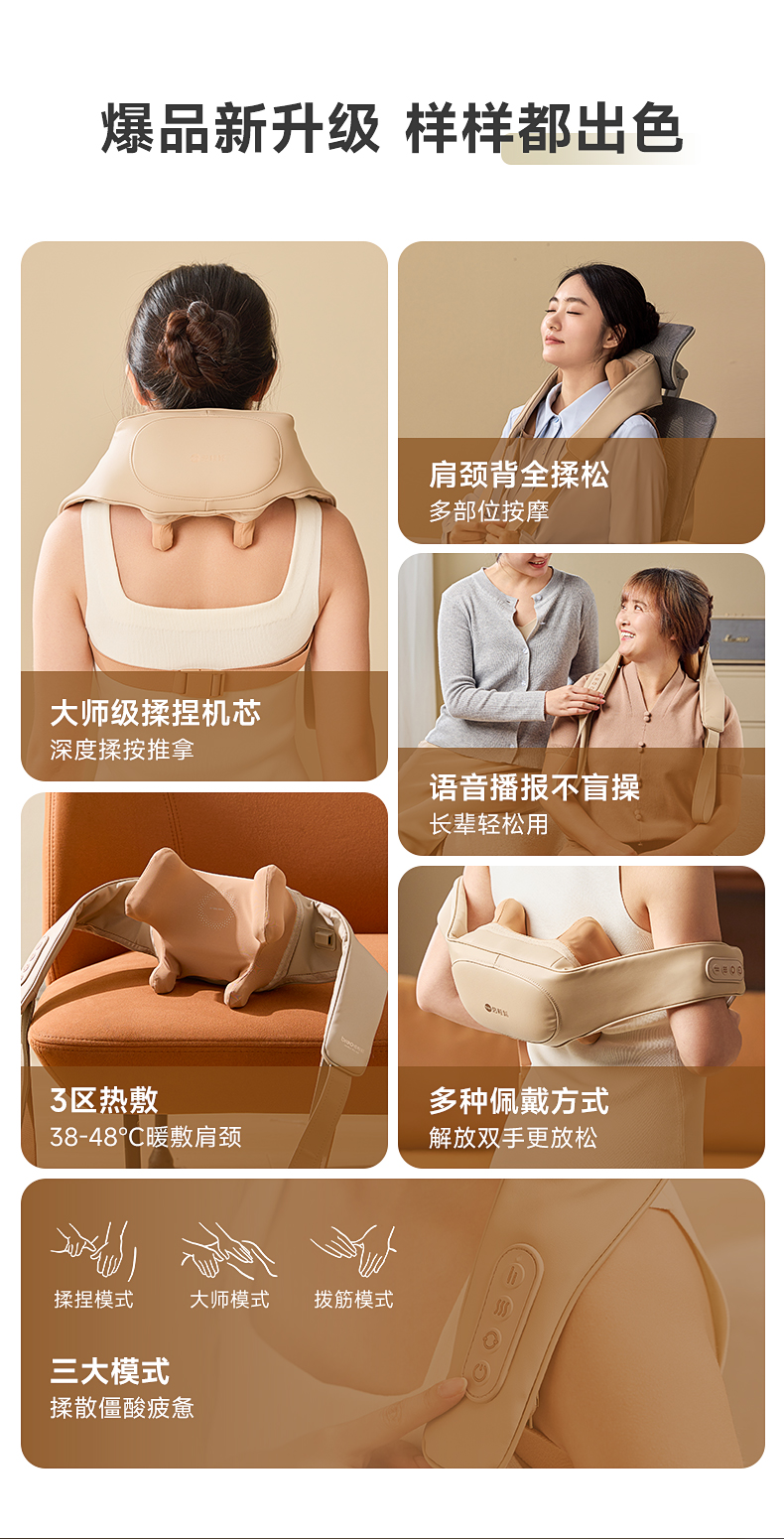 爆品新升级 样样都出色

大师级揉捏机芯
深度揉按推拿

肩颈背全揉松
多部位按摩

语音播报不盲操
长辈轻松用

3区热敷
38-48°C暖敷肩颈

多种佩戴方式
解放双手更放松

揉捏模式 大师模式 拨筋模式

三大模式
揉散僵酸疲惫