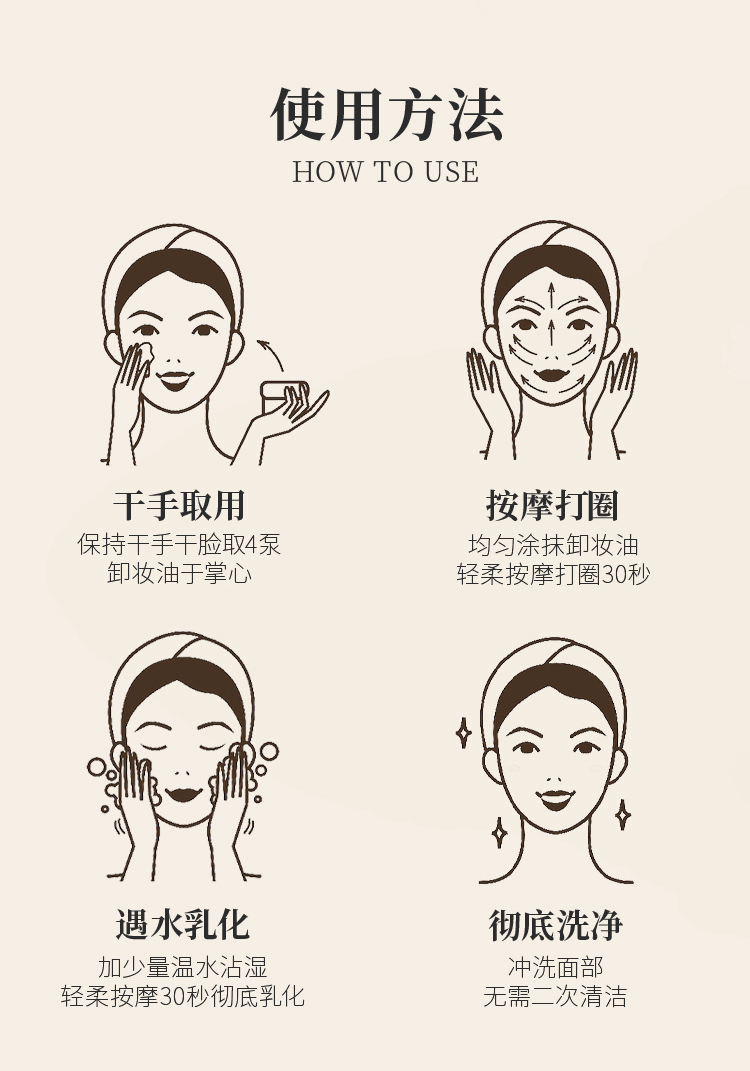 使用方法
HOW TO USE

干手取用
保持干手干脸取4泵
卸妆油于掌心

按摩打圈
均匀涂抹卸妆油
轻柔按摩打圈30秒

遇水乳化
加少量温水沾湿
轻柔按摩30秒彻底乳化

彻底洗净
冲洗面部
无需二次清洁