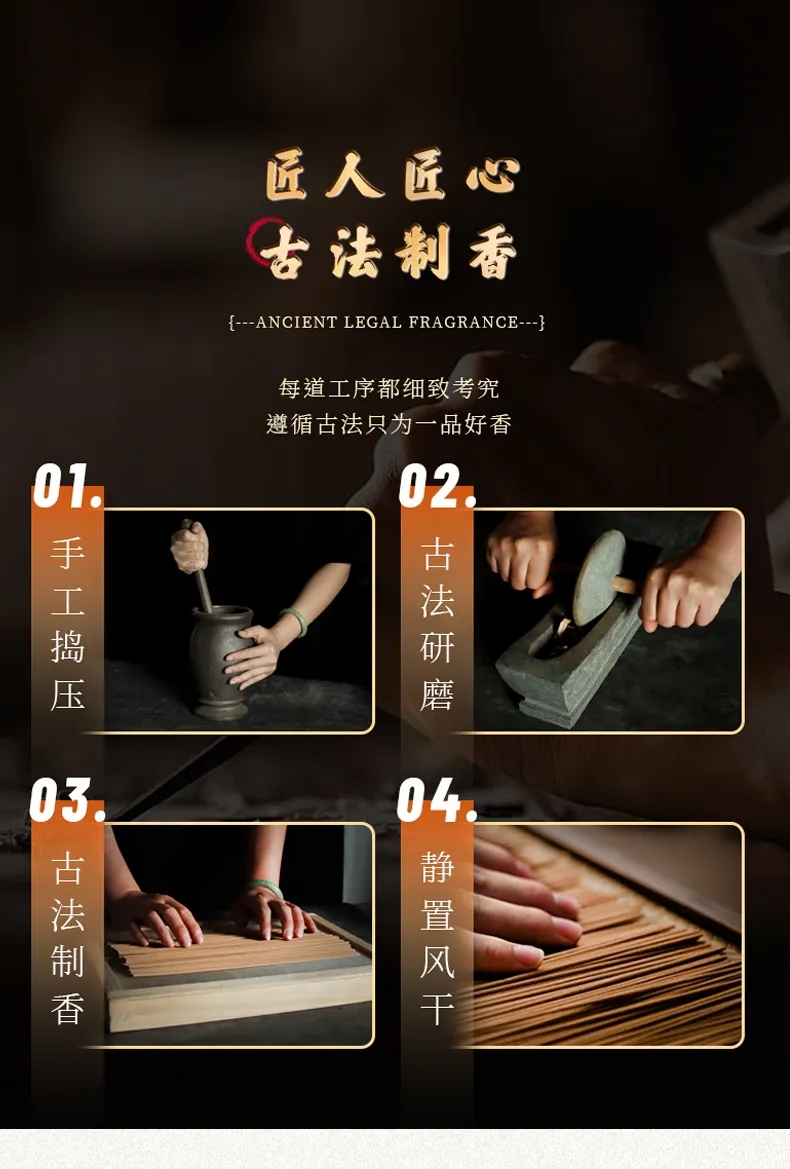 匠人匠心
古法制香

{---ANCIENT LEGAL FRAGRANCE---}

每道工序都细致考究
遵循古法只为一品好香

01.
手工捣压

02.
古法研磨

03.
古法制香

04.
静置风干