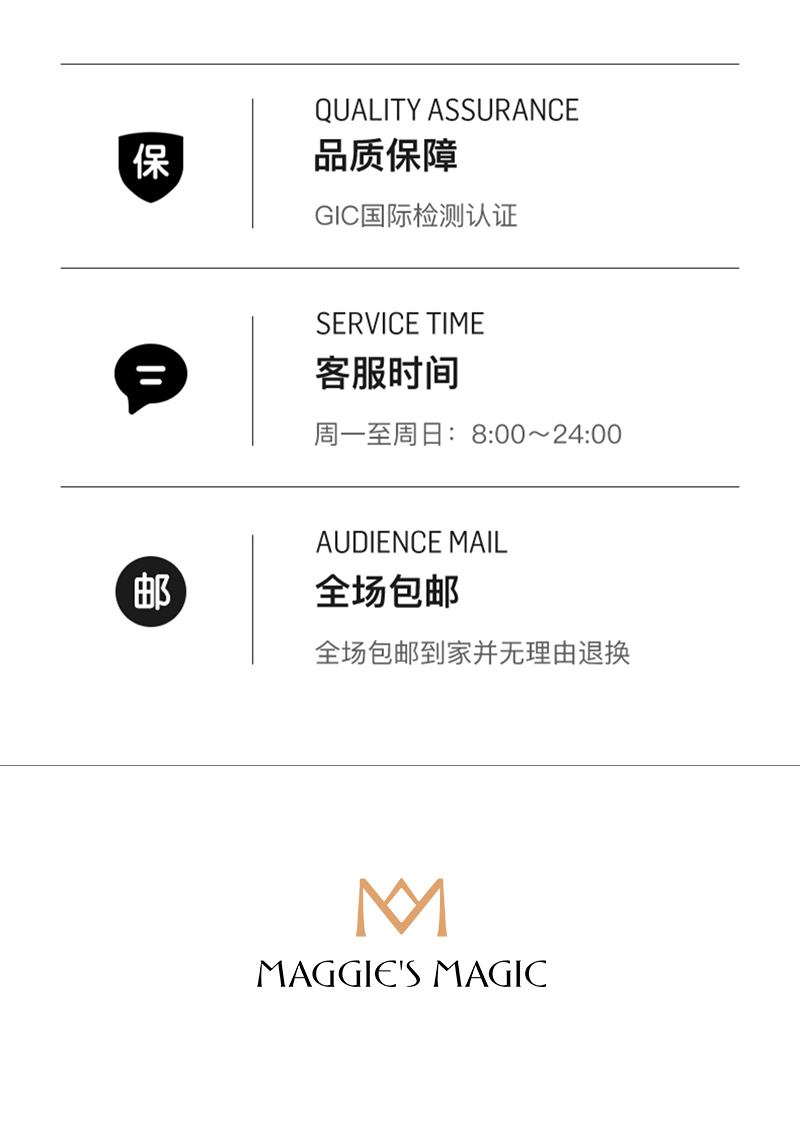 保

QUALITY ASSURANCE
品质保障
GIC国际检测认证

SERVICE TIME
客服时间
周一至周日：8:00～24:00

邮

AUDIENCE MAIL
全场包邮
全场包邮到家并无理由退换

MAGGIE'S MAGIC