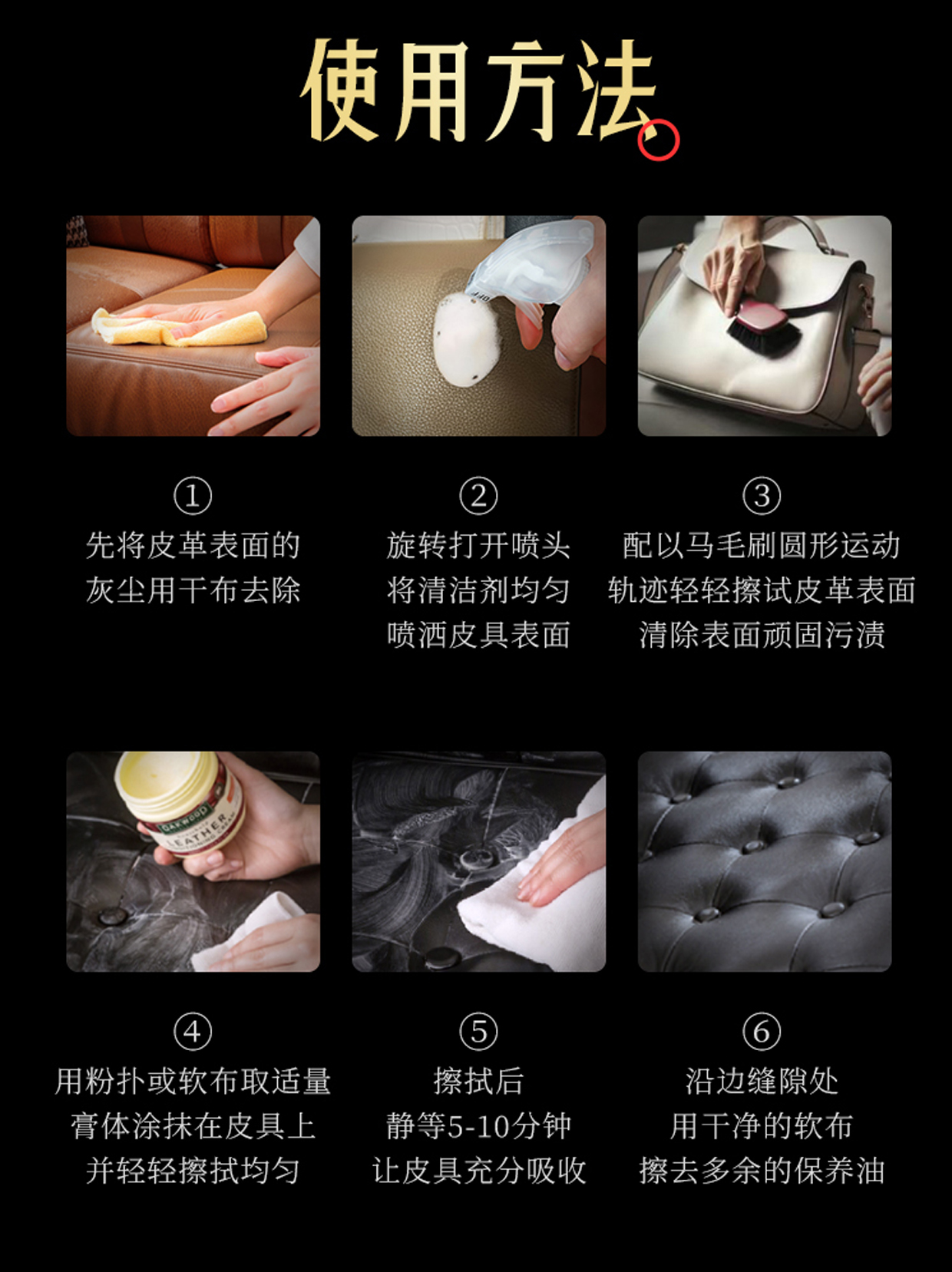 使用方法

①
先将皮革表面的
灰尘用干布去除

②
旋转打开喷头
将清洁剂均匀
喷洒皮具表面

③
配以马毛刷圆形运动
轨迹轻轻擦试皮革表面
清除表面顽固污渍

OAKWOOD
LEATHER

④
用粉扑或软布取适量
膏体涂抹在皮具上
并轻轻擦拭均匀

⑤
擦拭后
静等5-10分钟
让皮具充分吸收

⑥
沿边缝隙处
用干净的软布
擦去多余的保养油