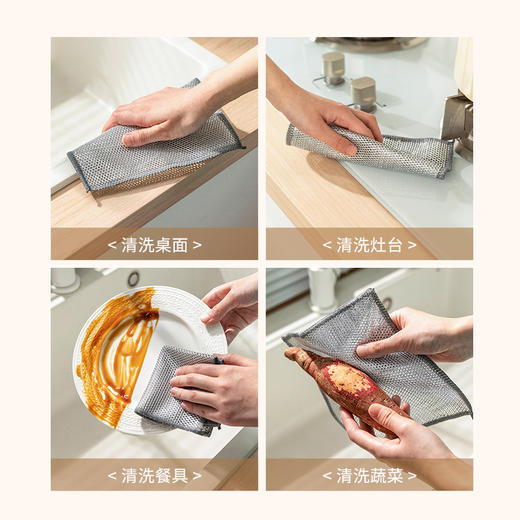 < 清洗桌面 >

< 清洗灶台 >

< 清洗餐具 >

< 清洗蔬菜 >