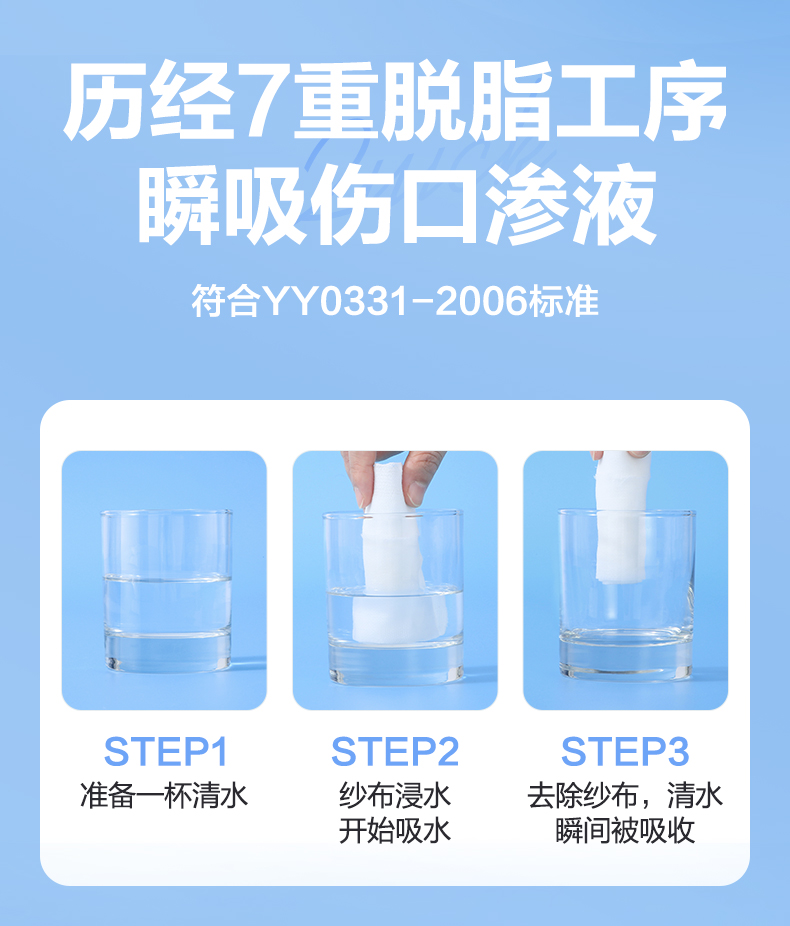 历经7重脱脂工序
瞬吸伤口渗液

符合YY0331-2006标准

STEP1
准备一杯清水

STEP2
纱布浸水
开始吸水

STEP3
去除纱布，清水
瞬间被吸收